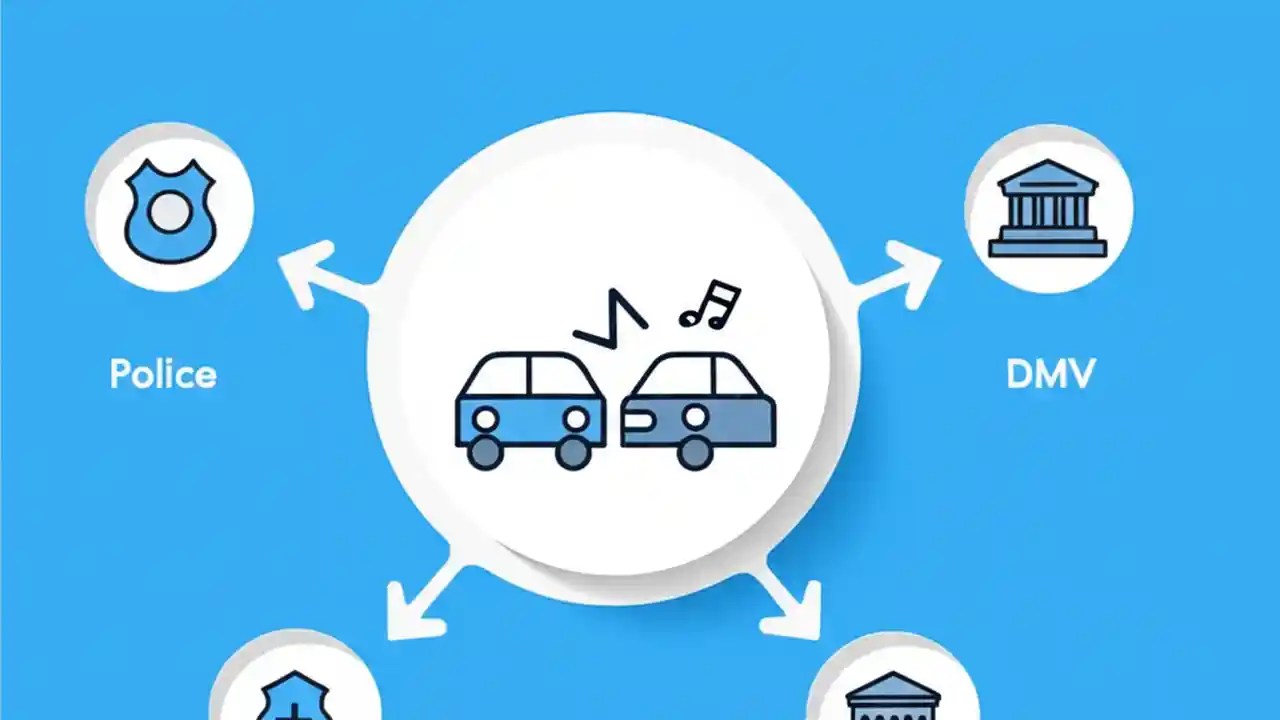 Police

DMV