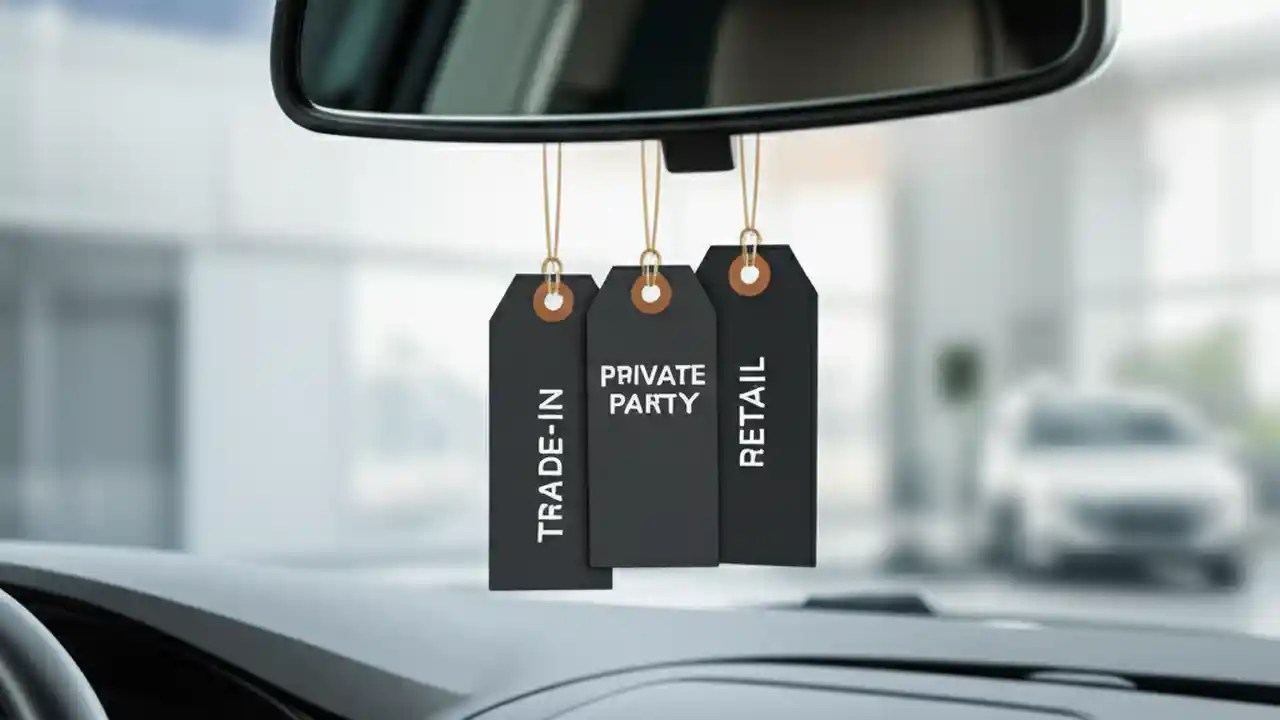 TRADE-IN

PRIVATE PARTY

RETAIL