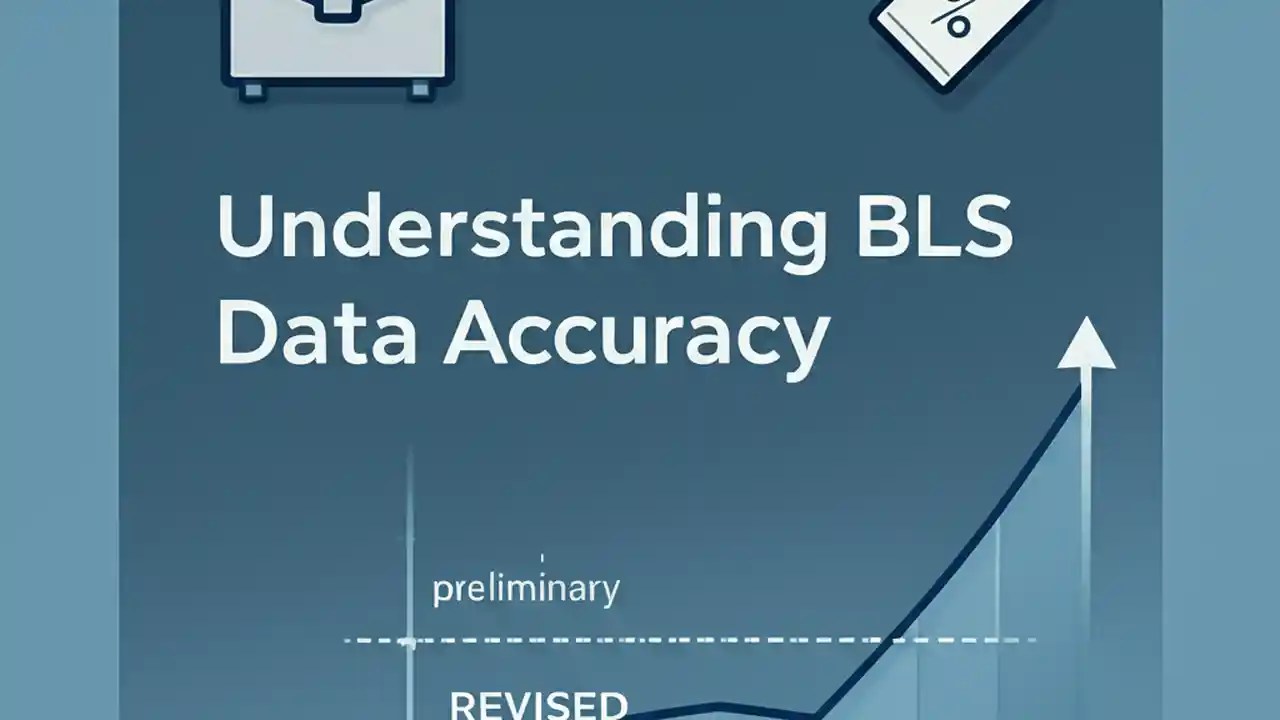 %

Understanding BLS Data Accuracy

preliminary

REVISED