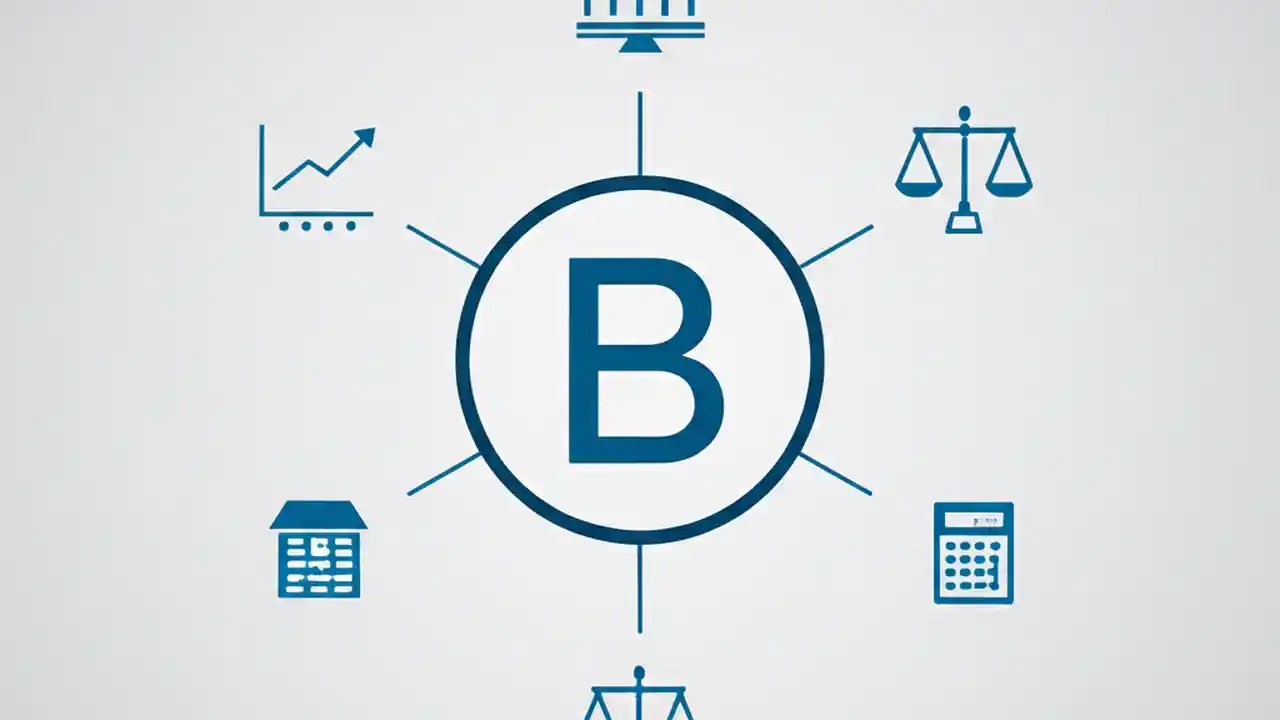 B