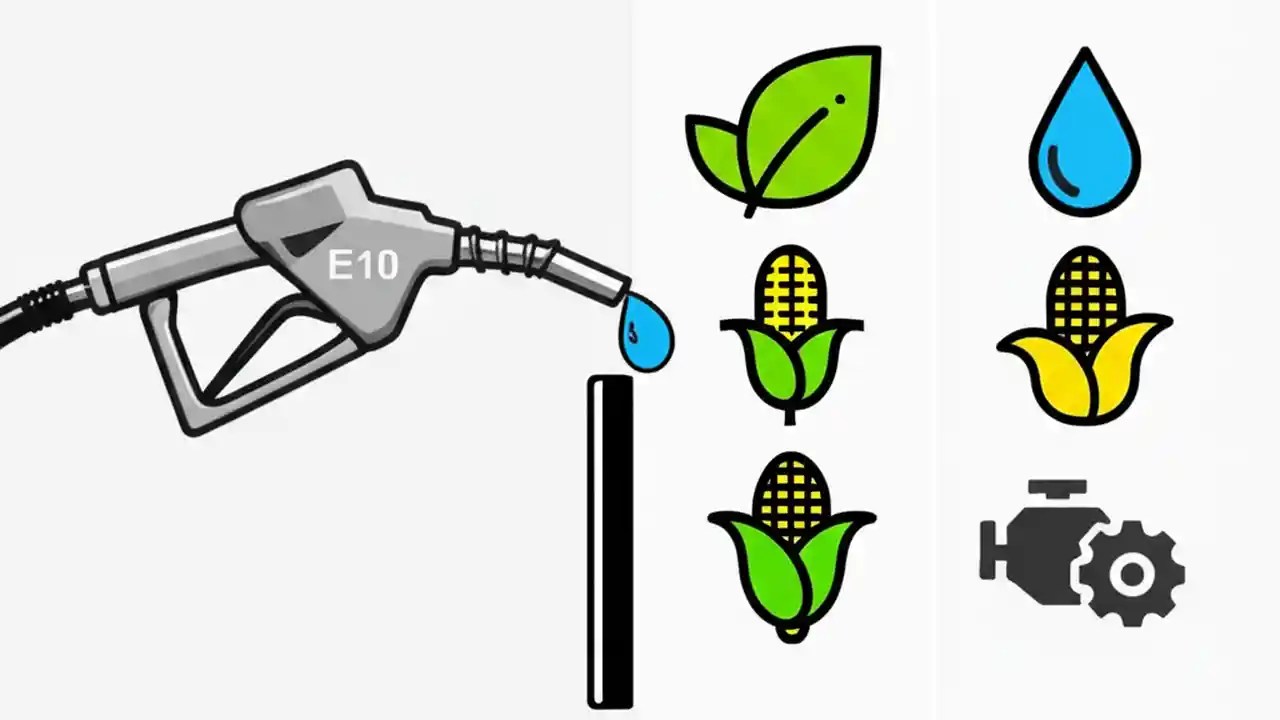 E10