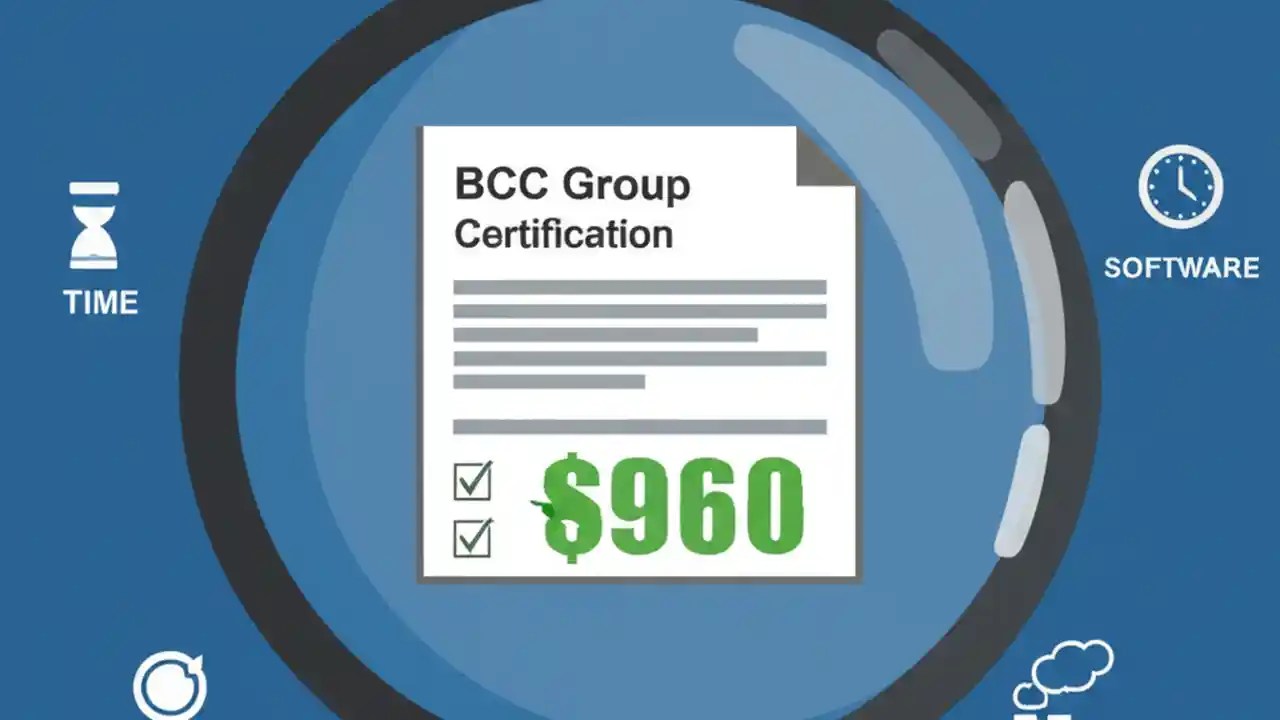 TIME

BCC Group
Certification

$960

SOFTWARE