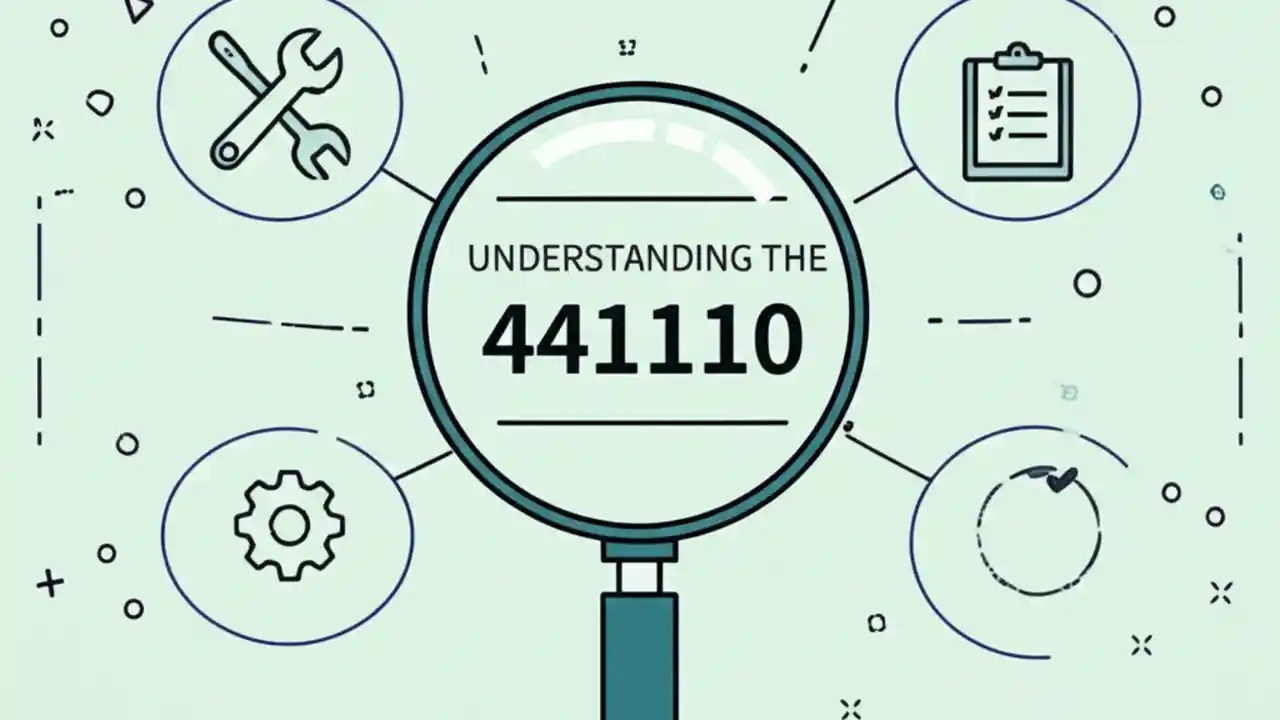 UNDERSTANDING THE

441110