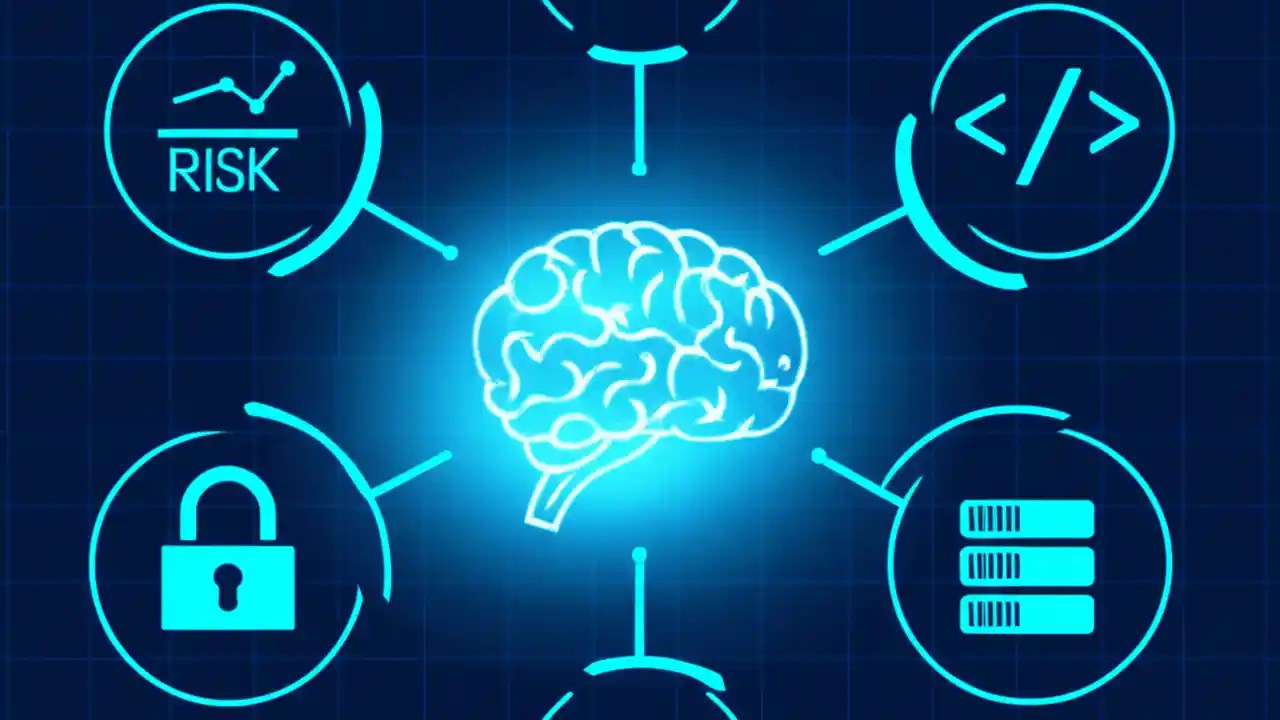 RISK

</>