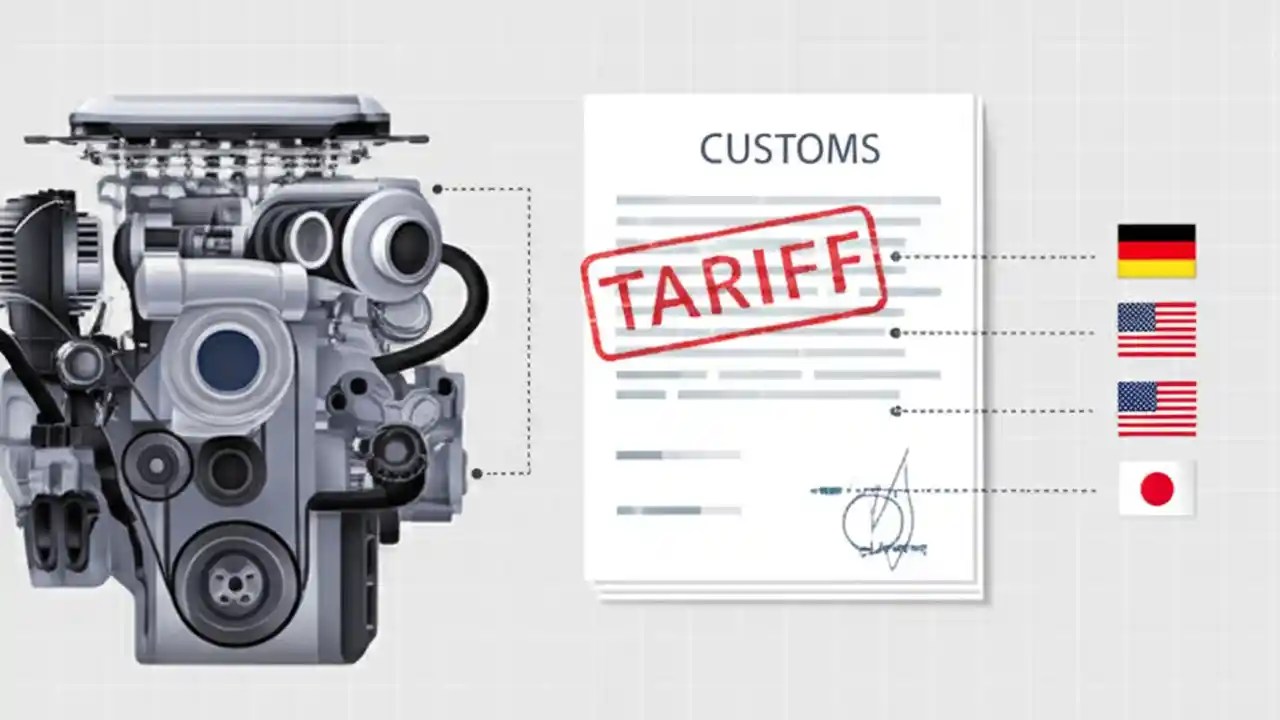 CUSTOMS

TARIFF