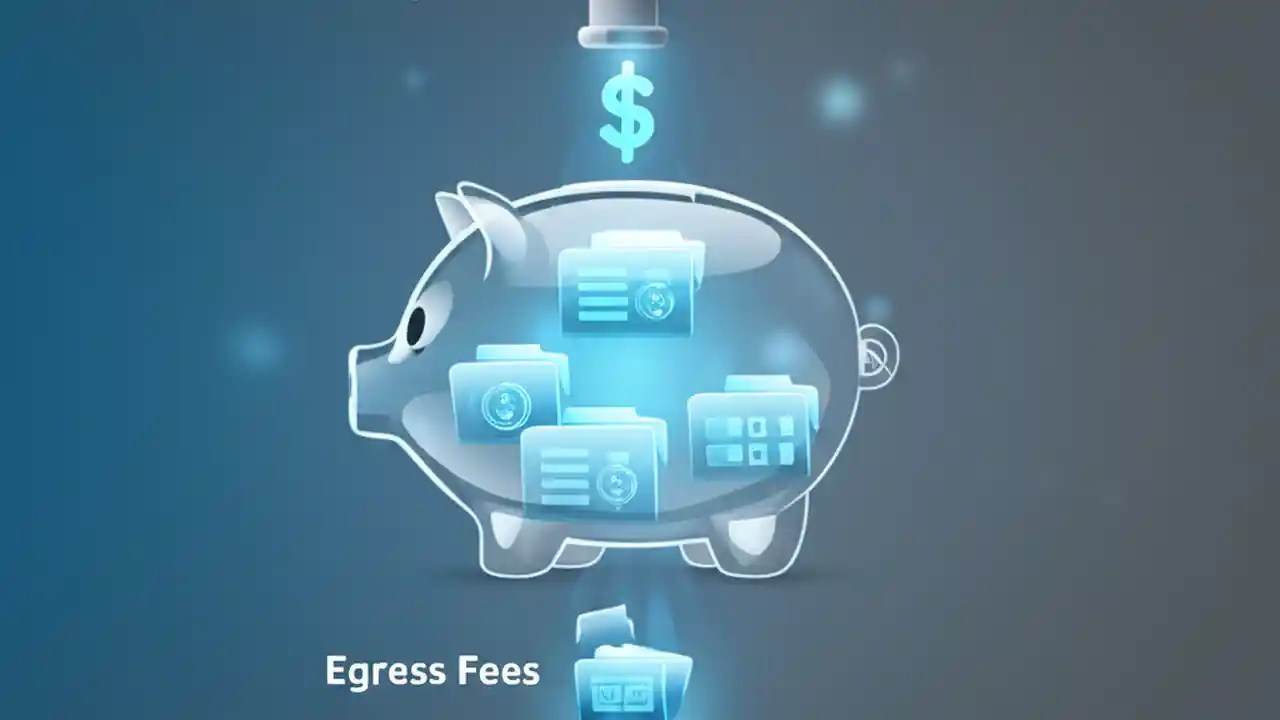 $

Egress Fees