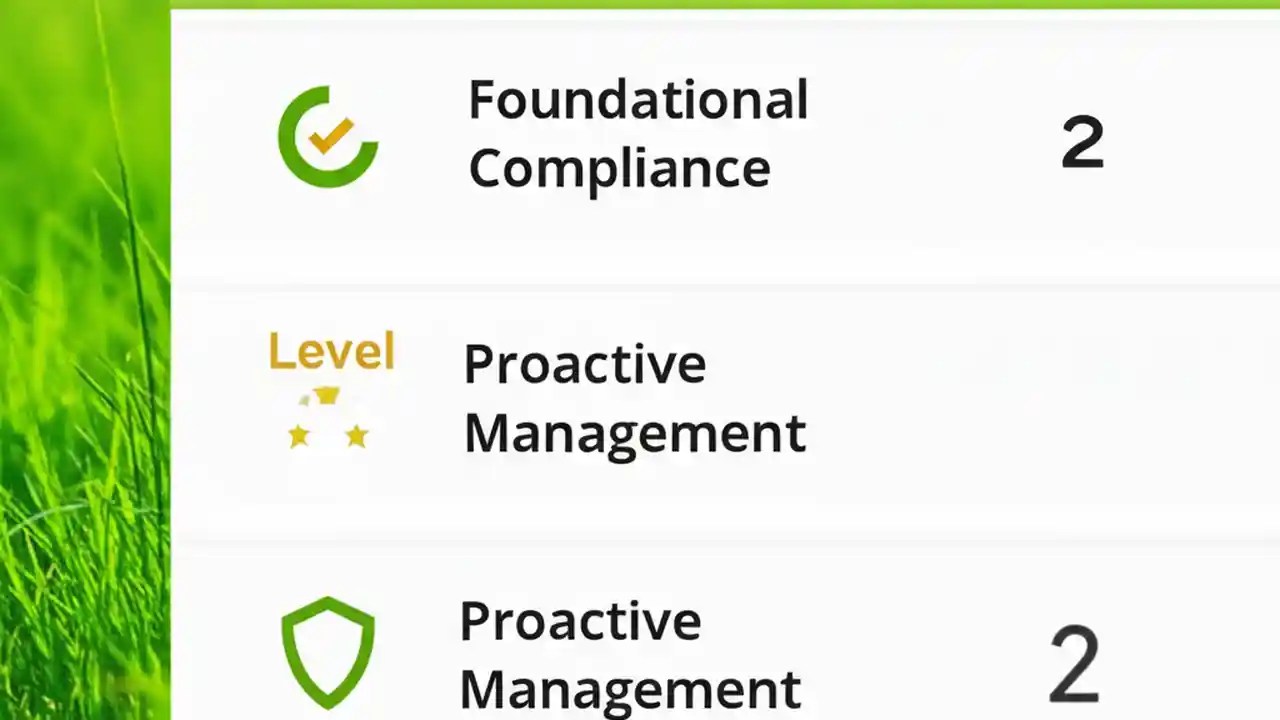 Foundational Compliance

2

Level

Proactive Management

Proactive Management

2