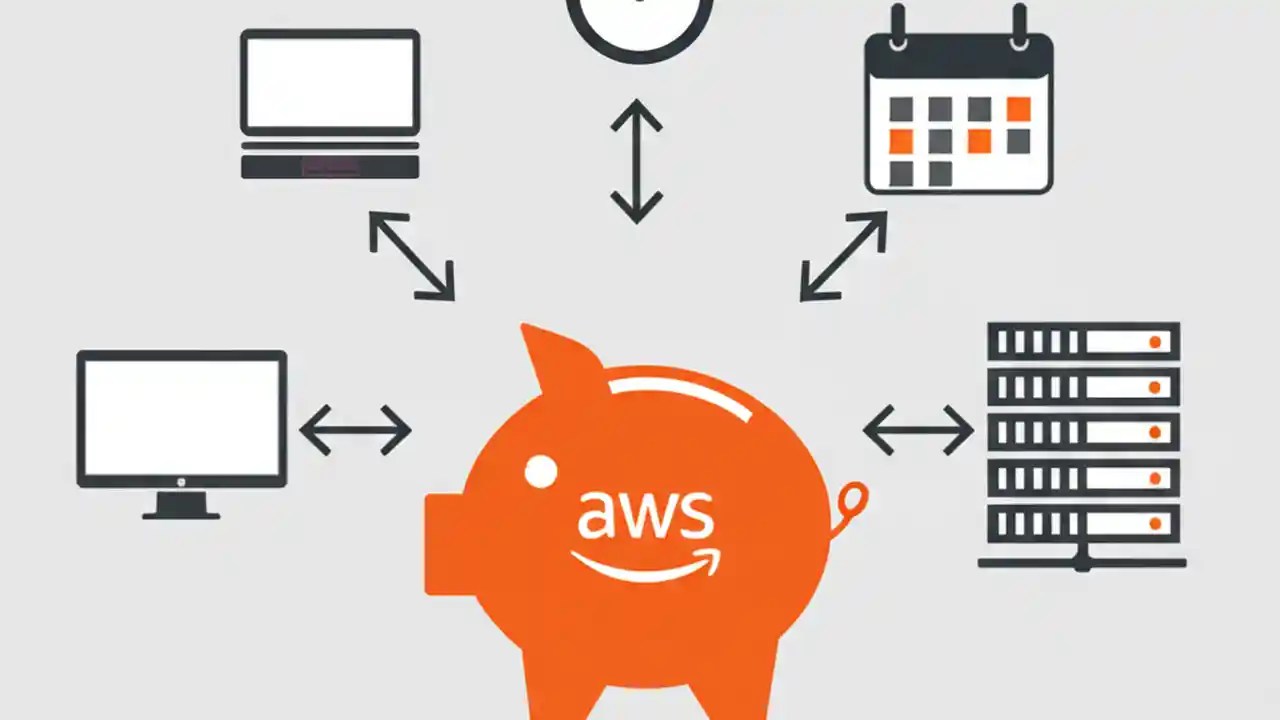 aws