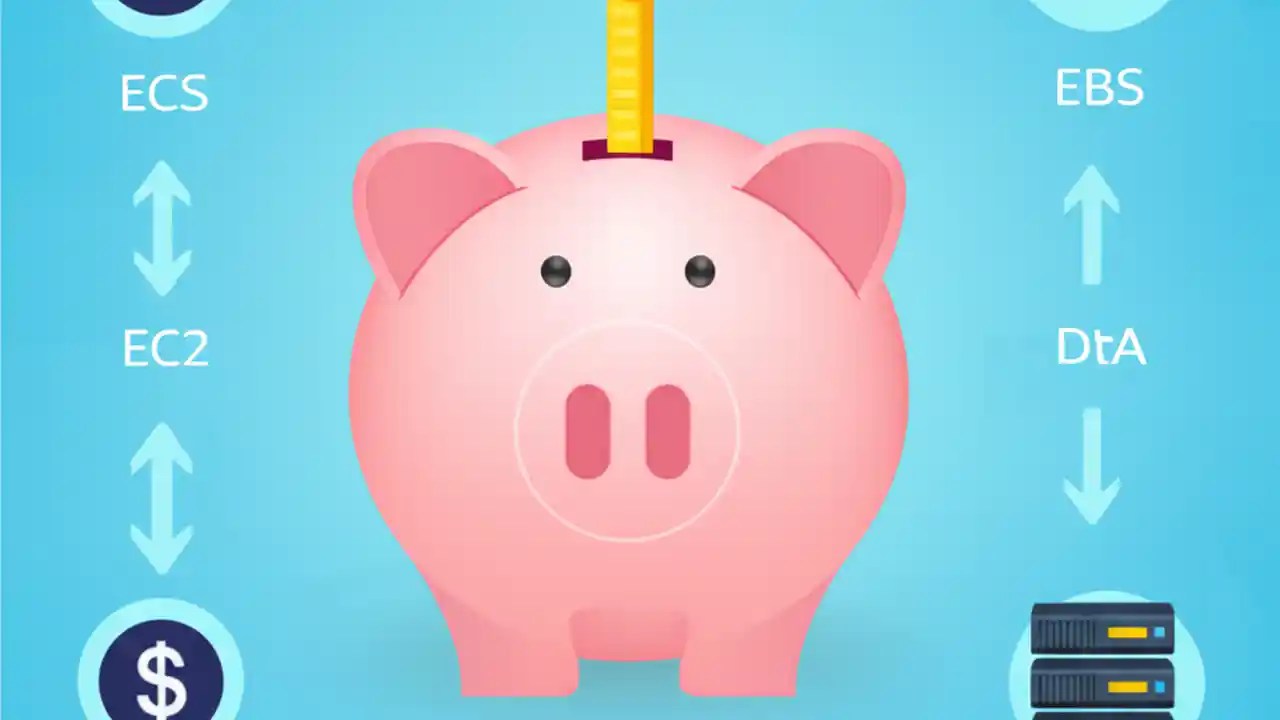 ECS

EC2

$

EBS

DtA