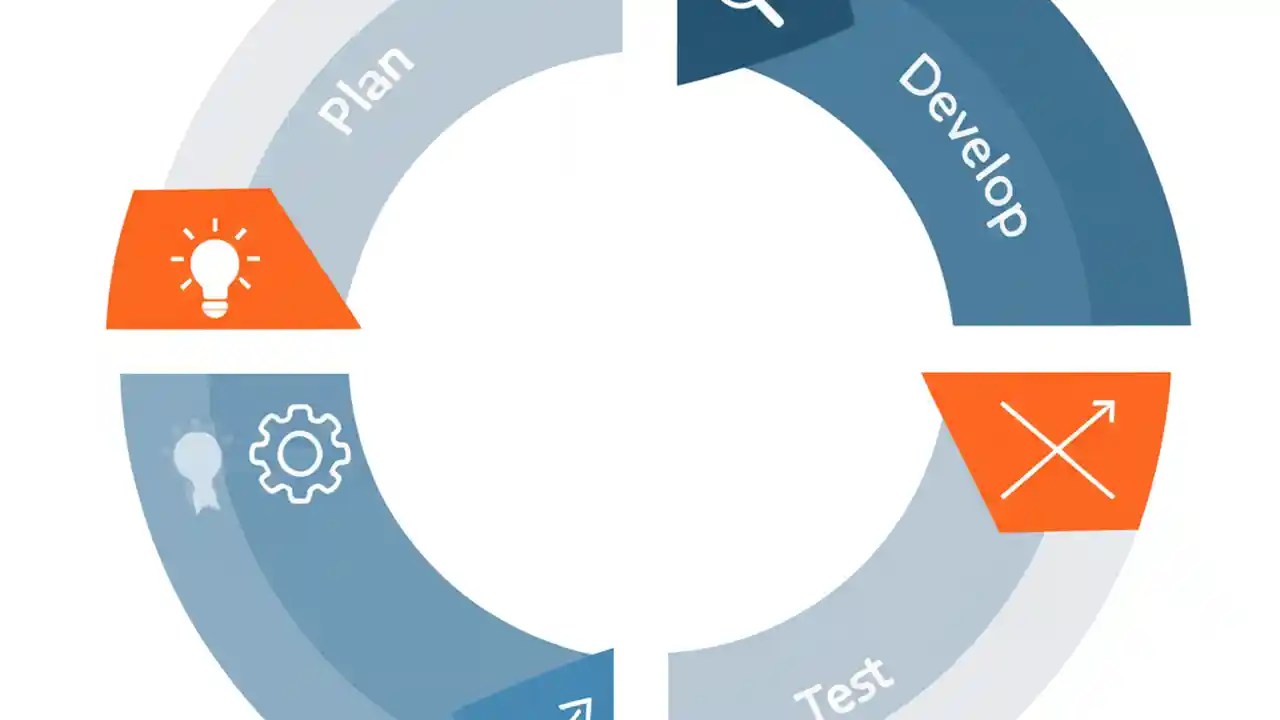 Plan

Develop

Test