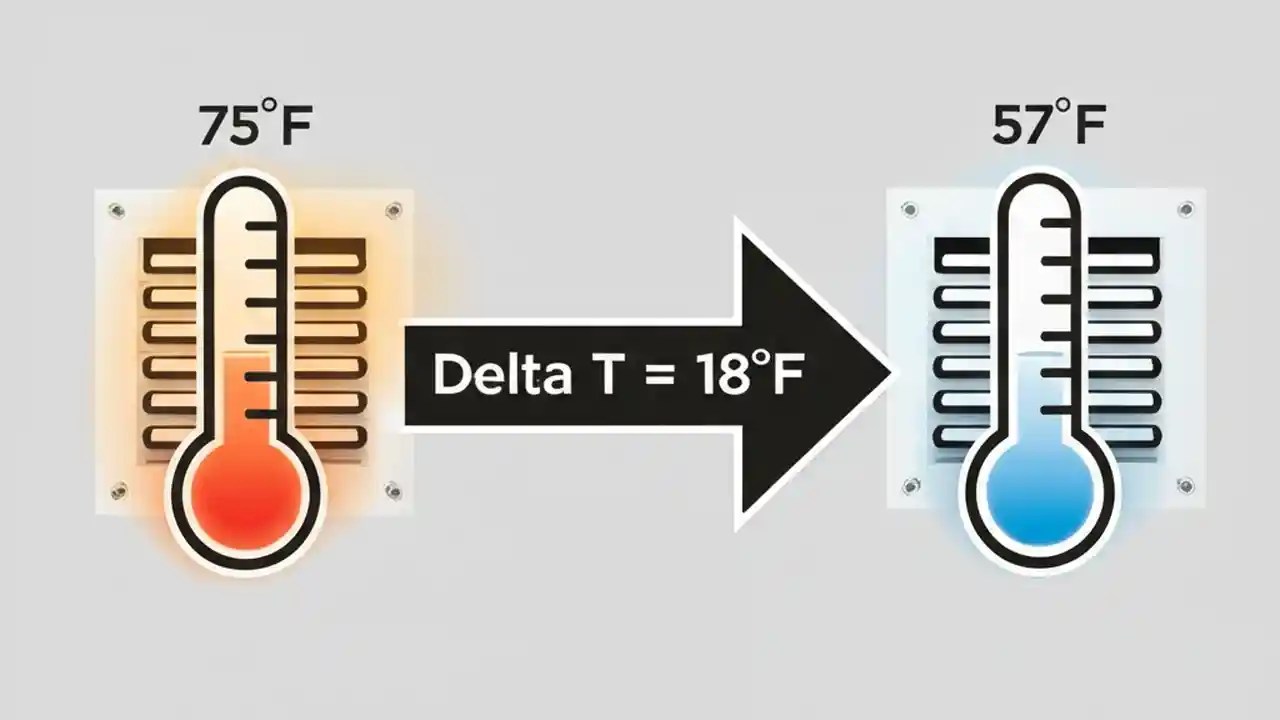 75°F

Delta T = 18°F

57°F