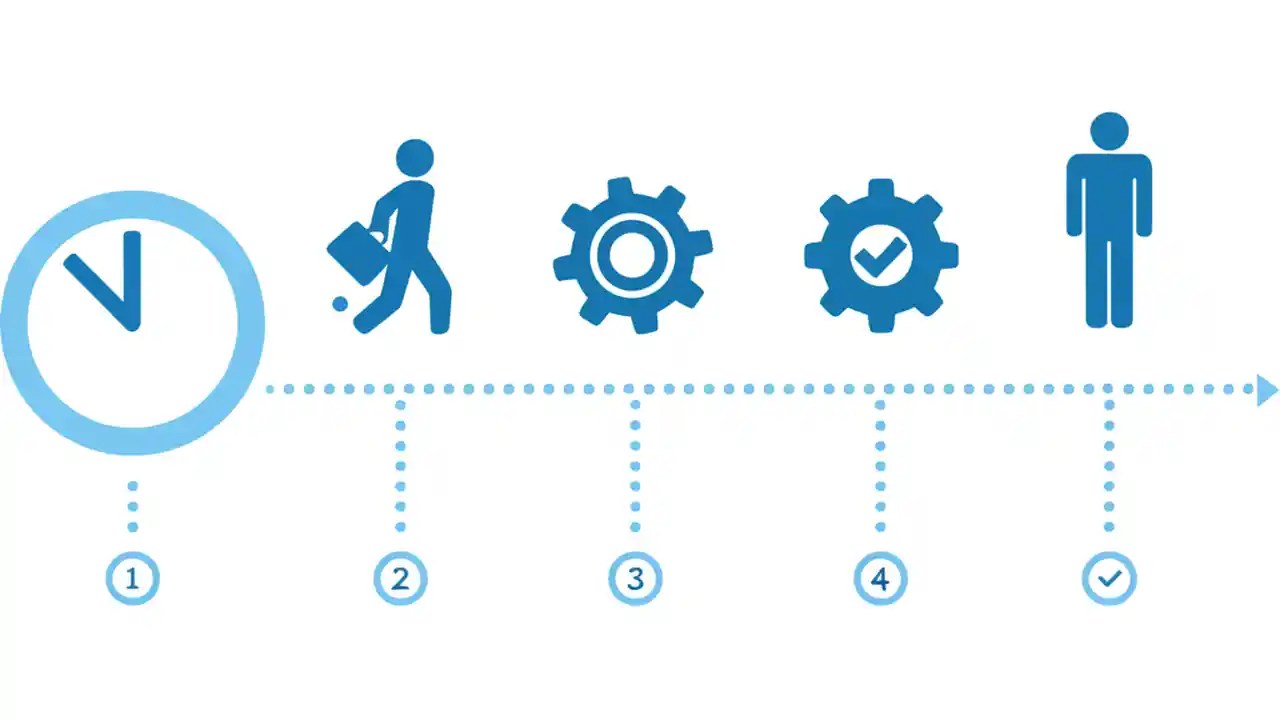 1
2
3
4