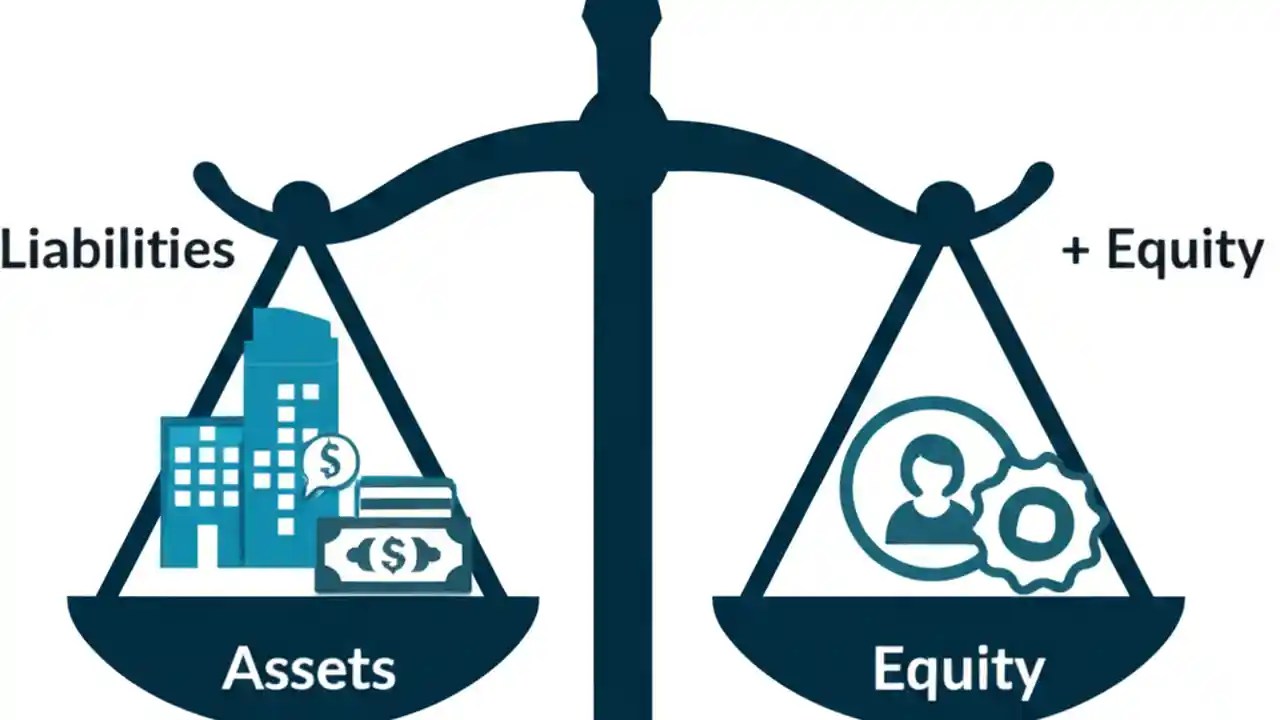 Liabilities

+ Equity

$

$

Assets

Equity