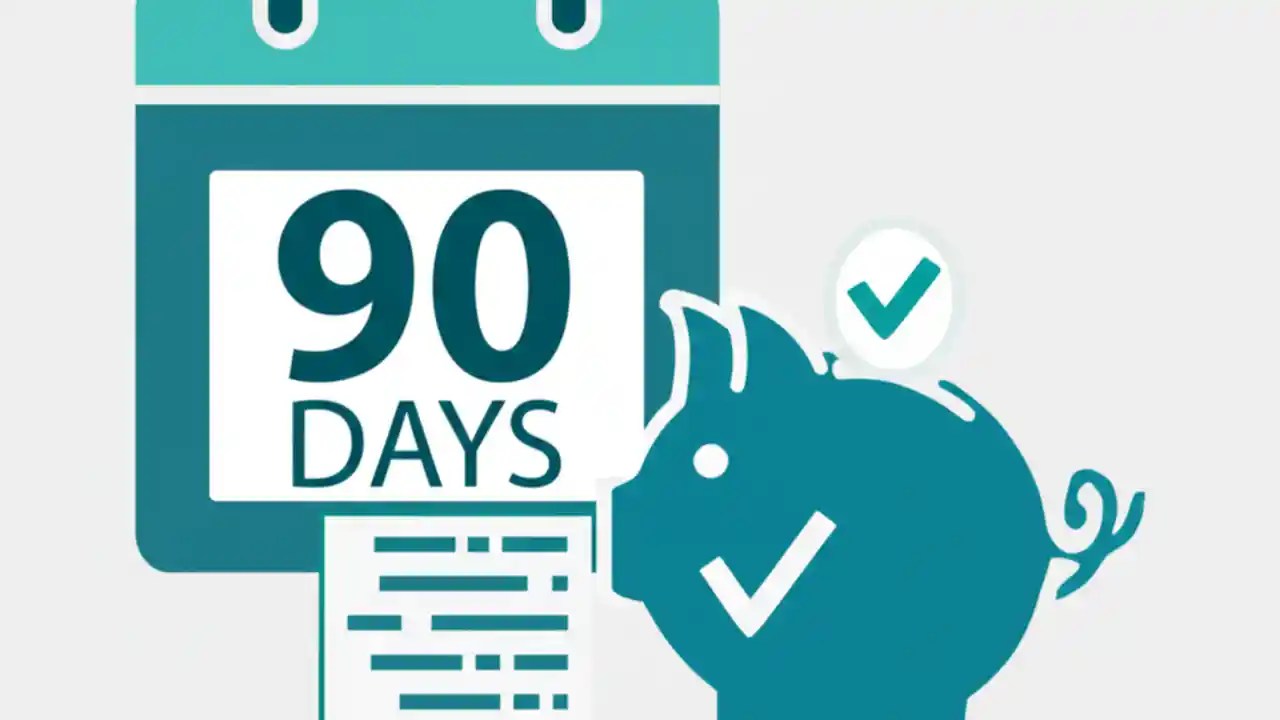 90
DAYS