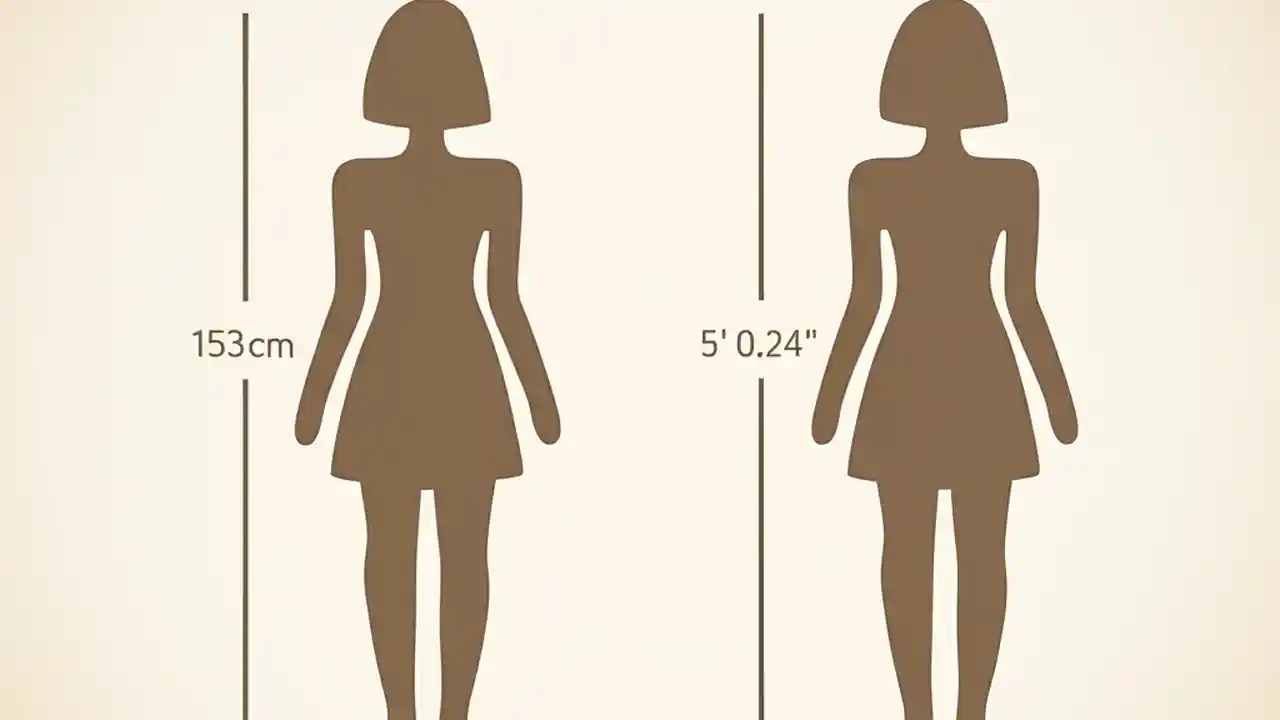 153cm

5' 0.24"