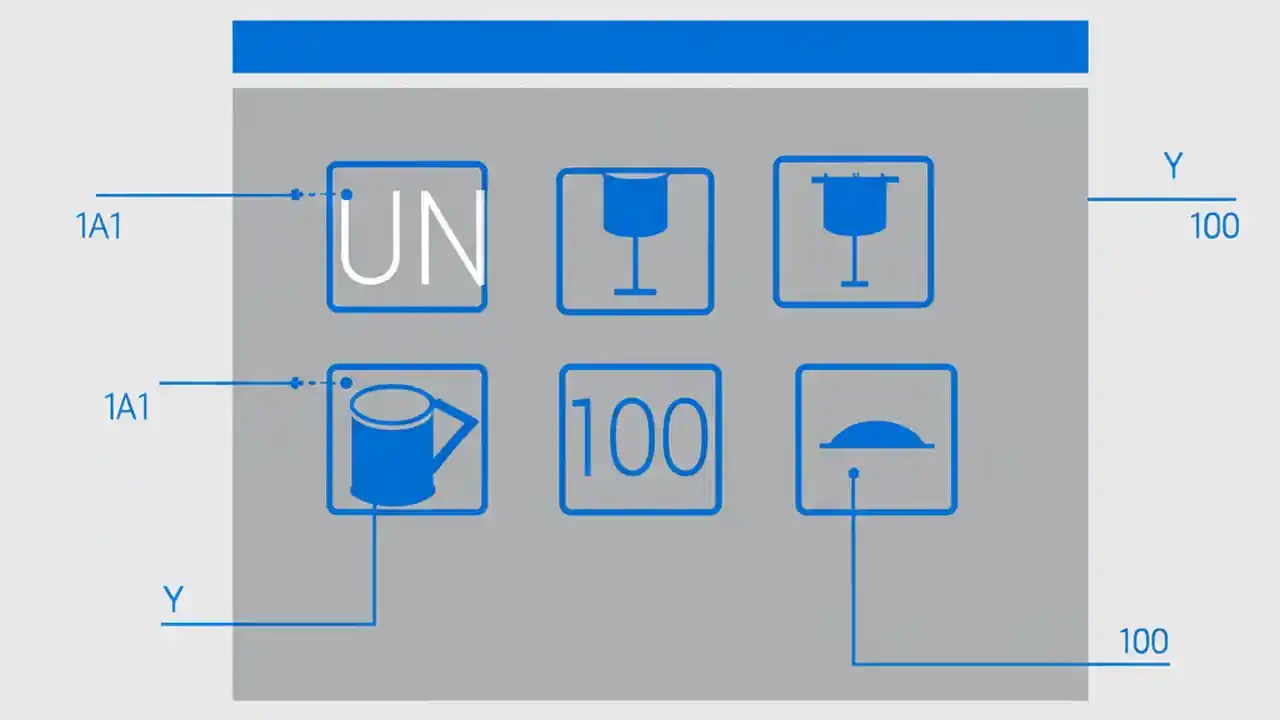 1A1

UN

Y
100

1A1

100

Y

100