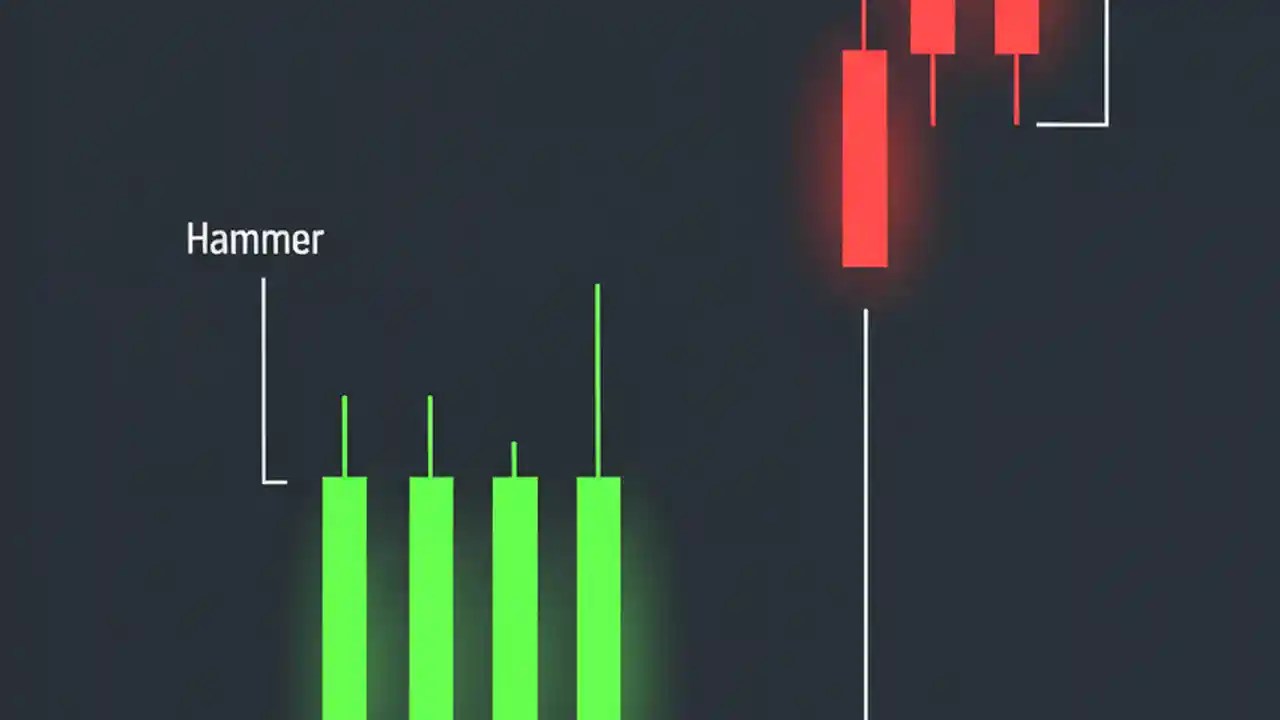 Hammer