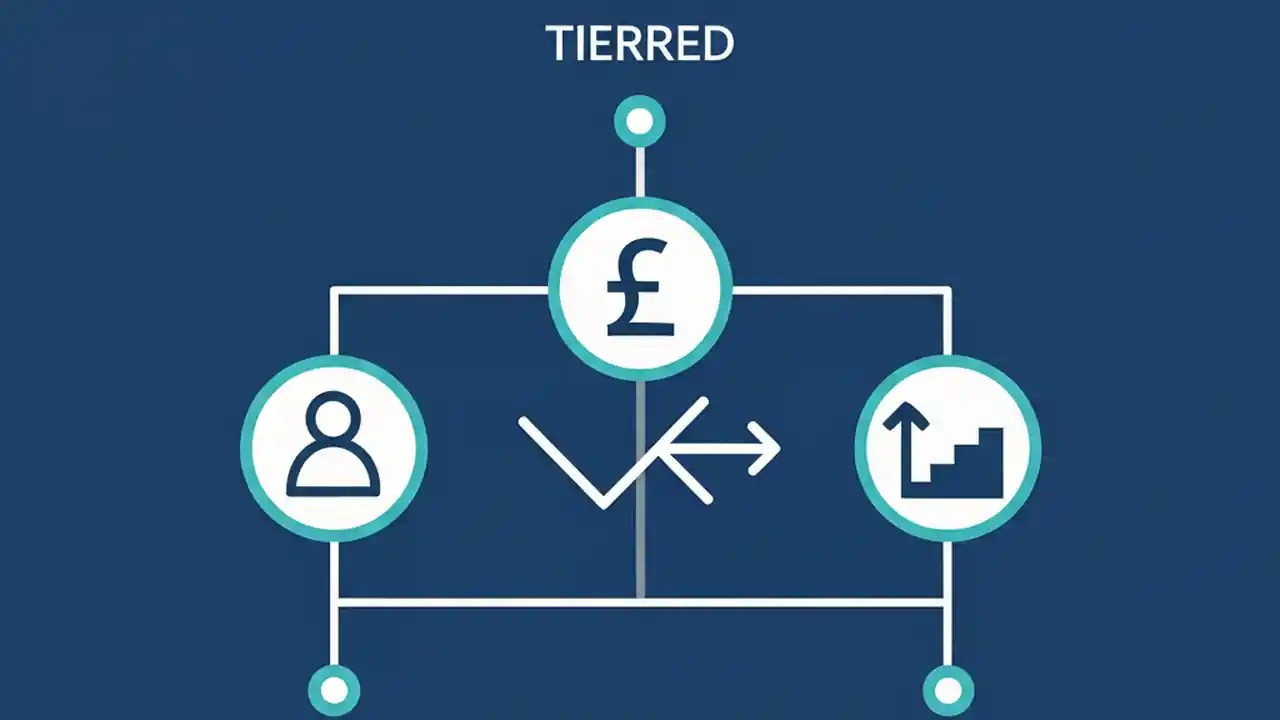 TIERRED

£