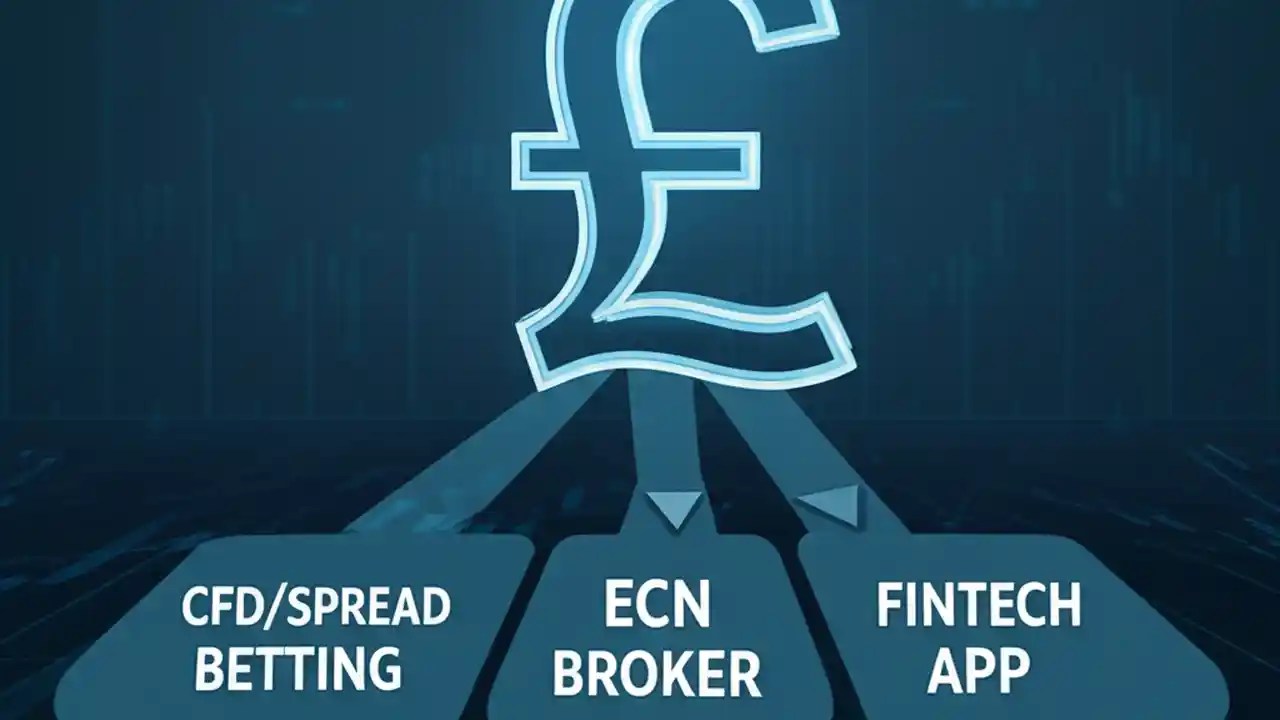 £

CFD/SPREAD BETTING

ECN BROKER

FINTECH APP