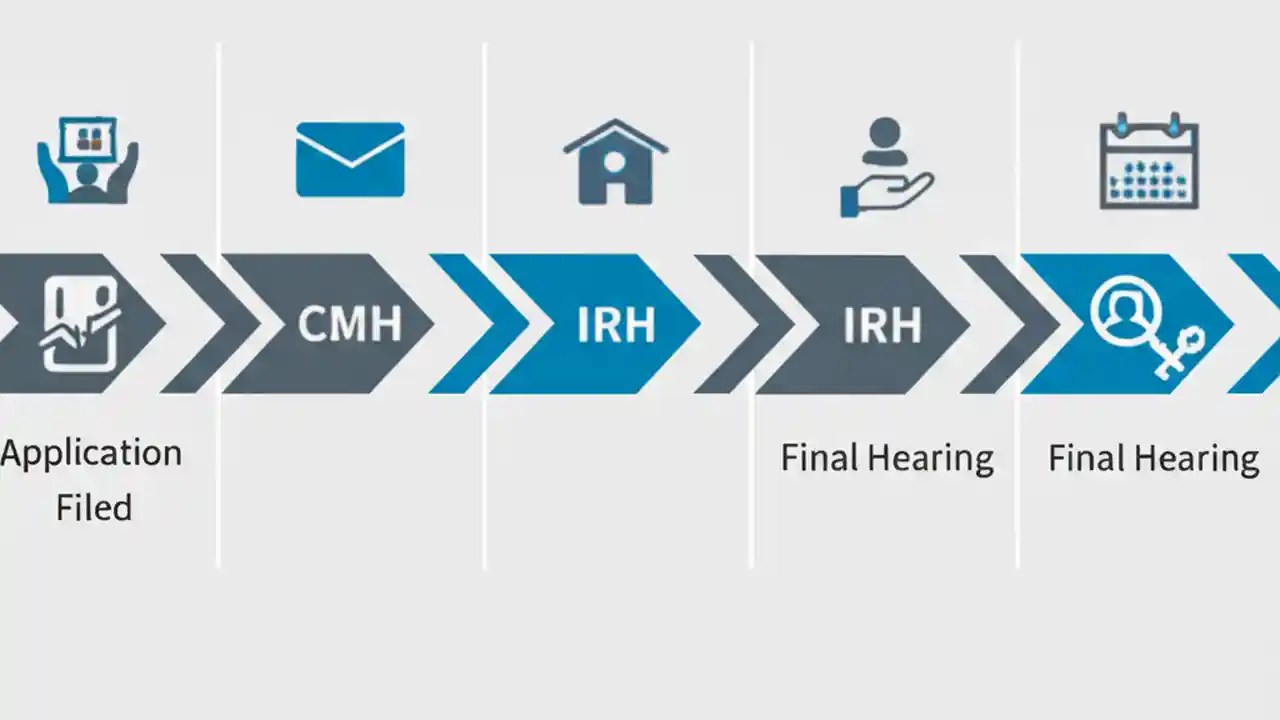 CMH

IRH

IRH

Application Filed

Final Hearing

Final Hearing