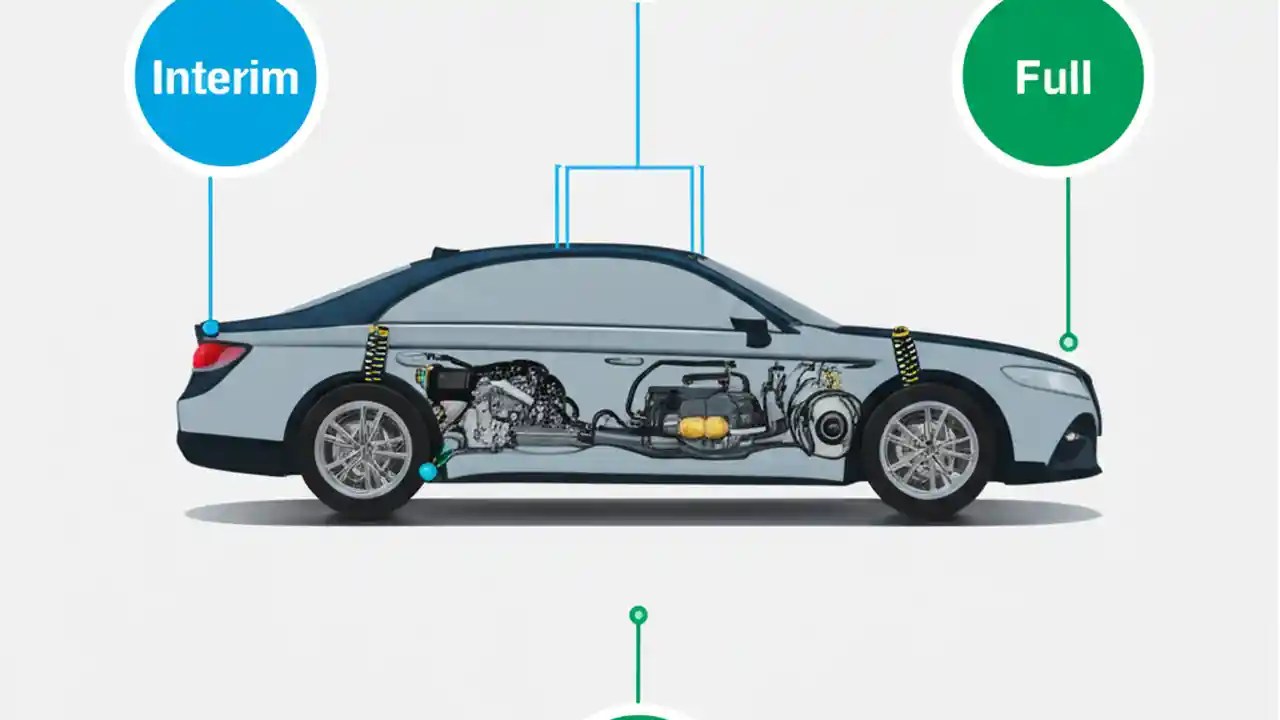 Interim

Full