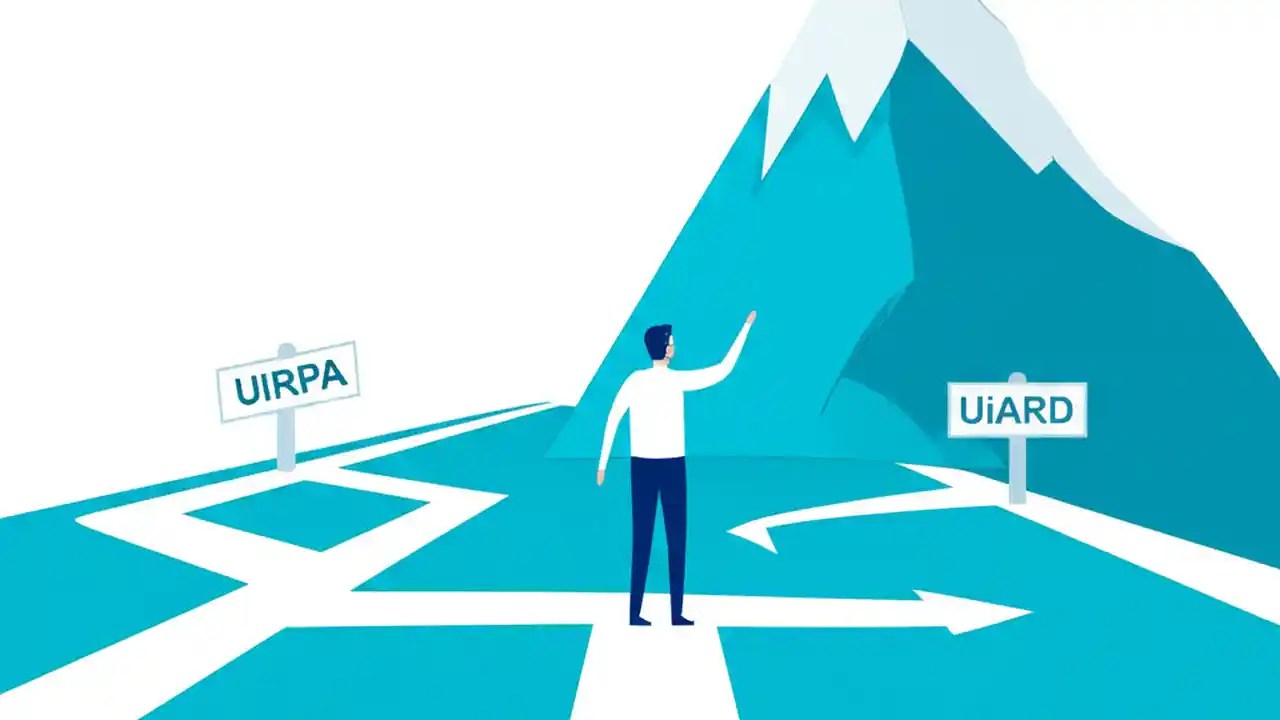 UIRPA

UiARD