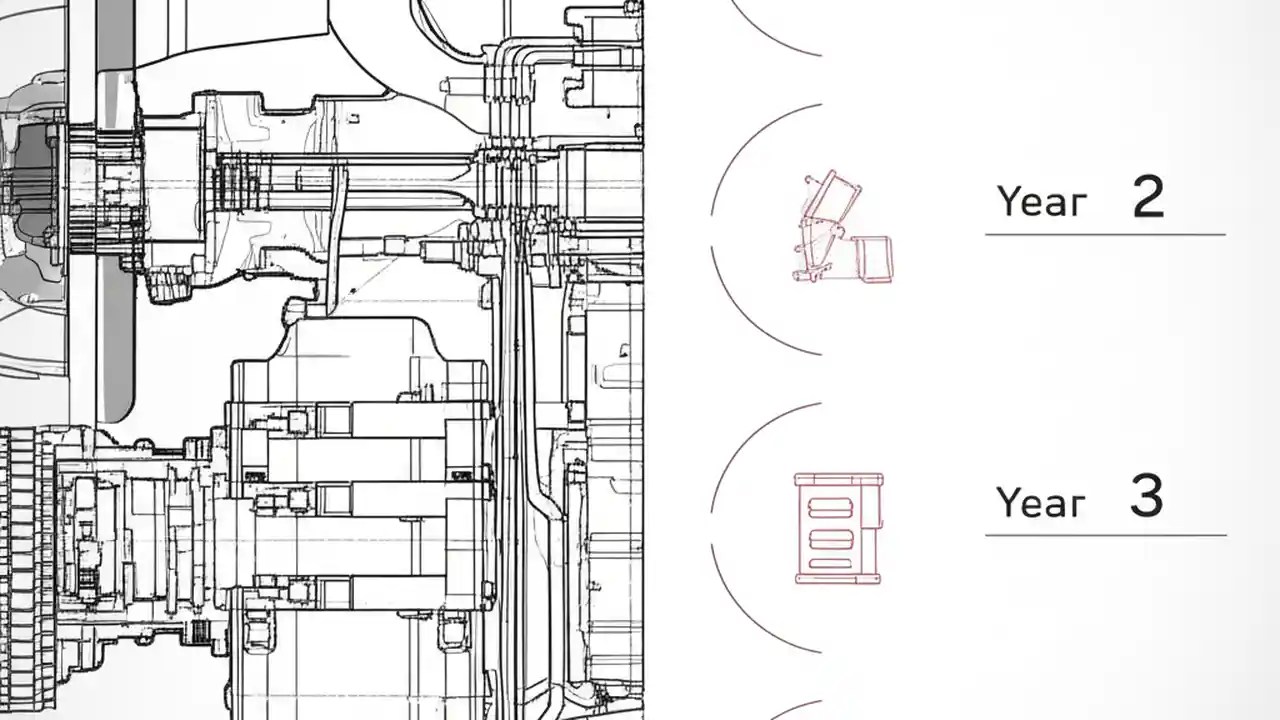 Year 2

Year 3