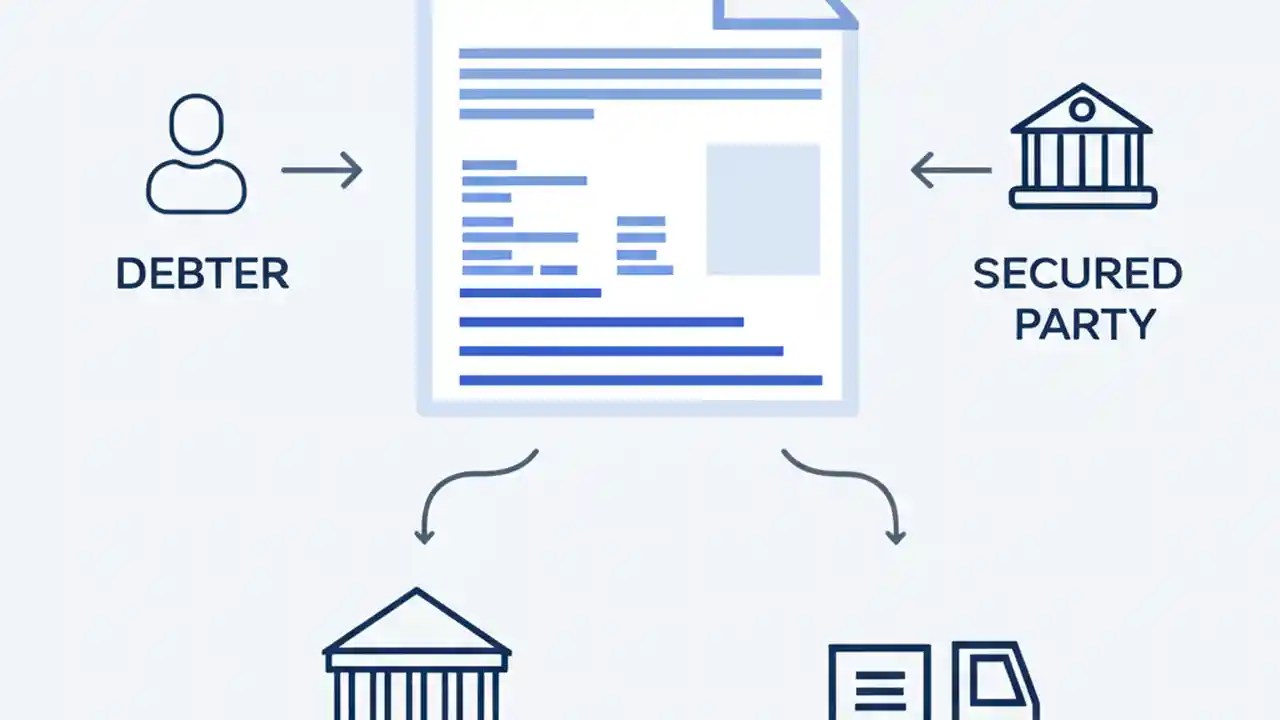 DEBTER

SECURED PARTY