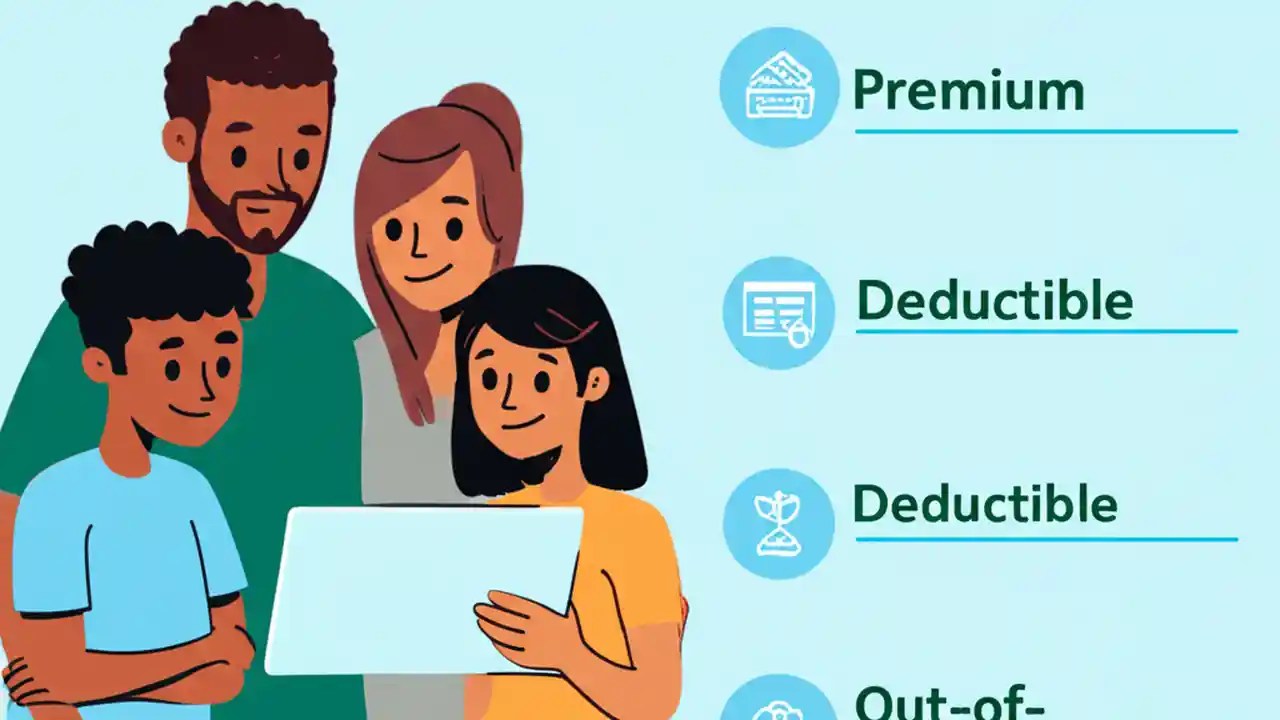 Premium

Deductible

Deductible

Out-of-