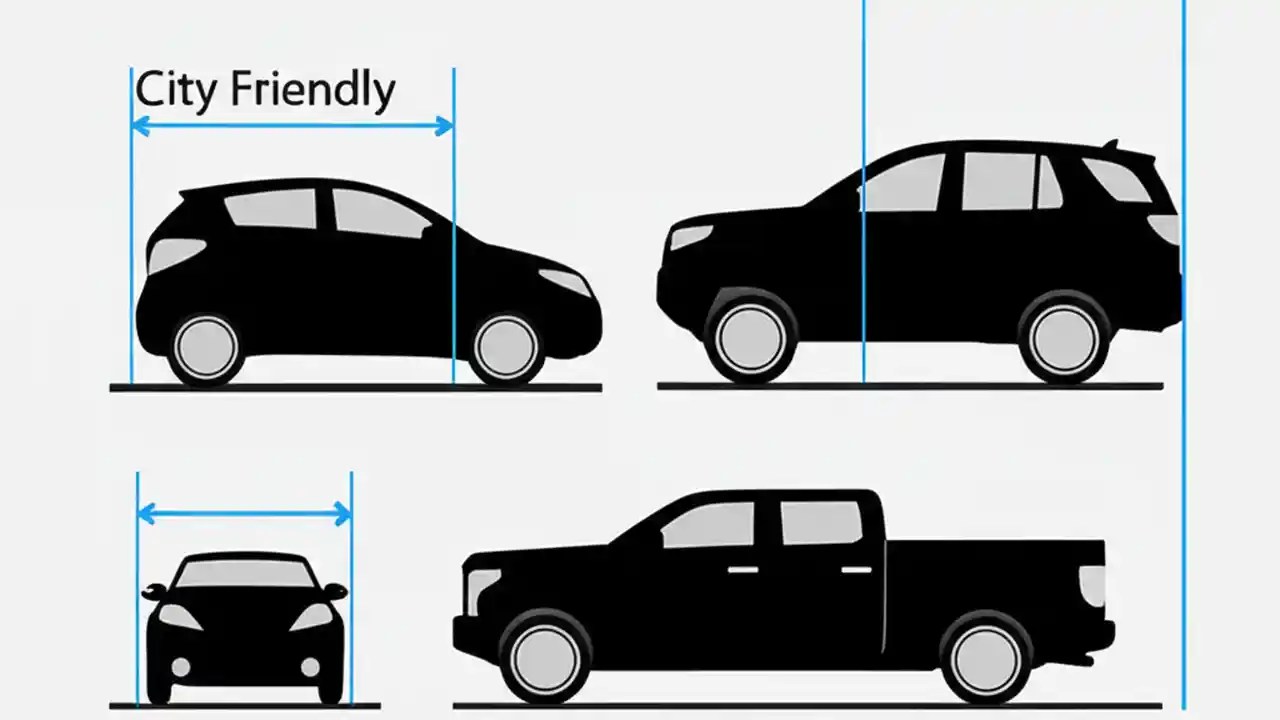 City Friendly