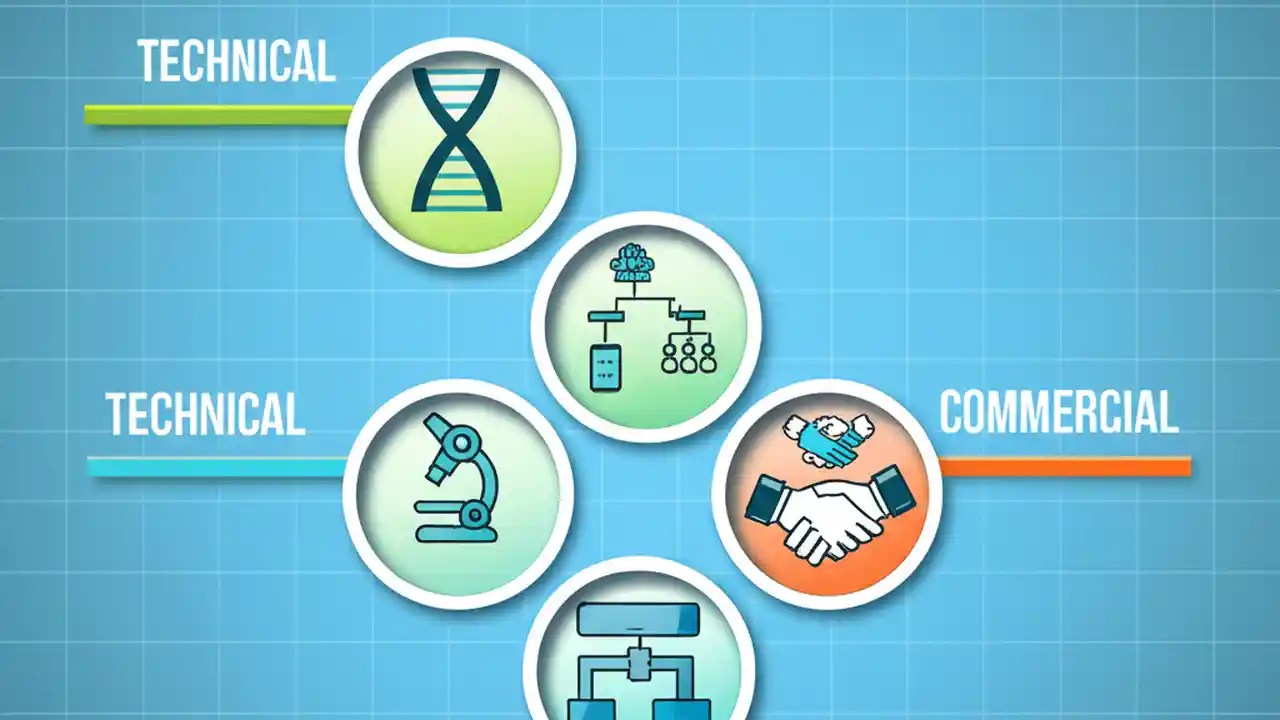 TECHNICAL

TECHNICAL

COMMERCIAL