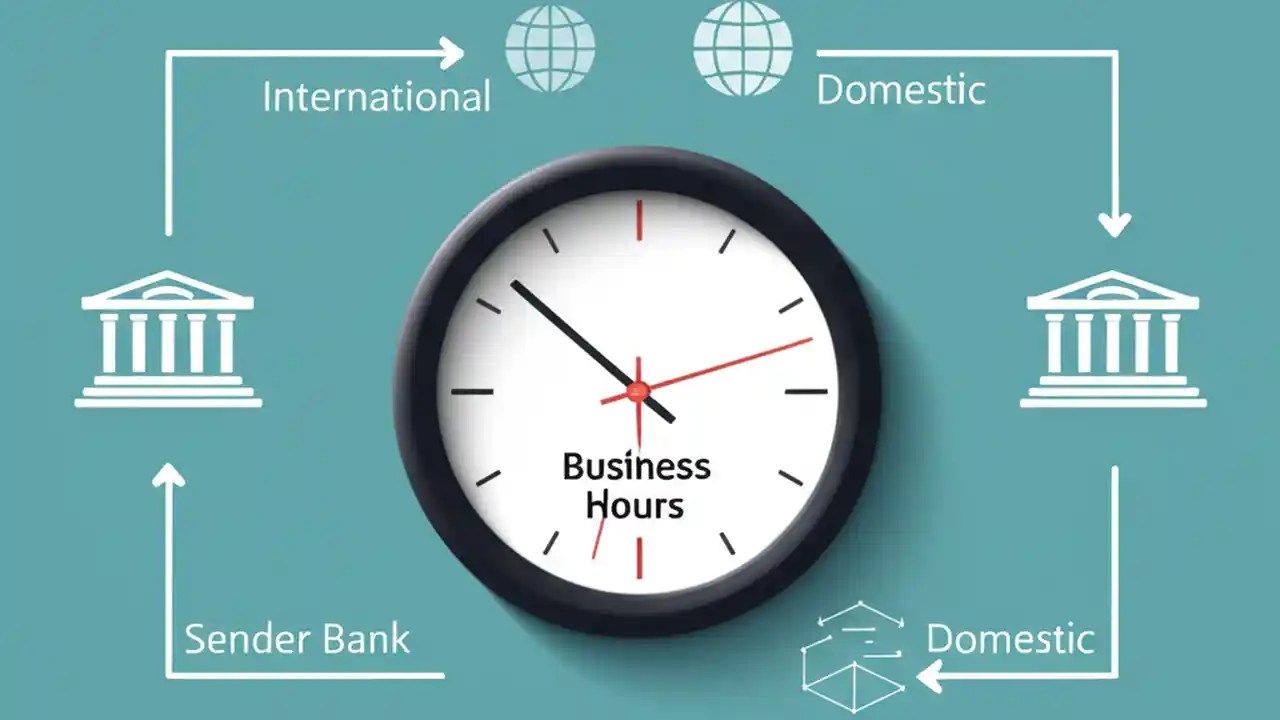 International

Domestic

Business Hours

Sender Bank

Domestic