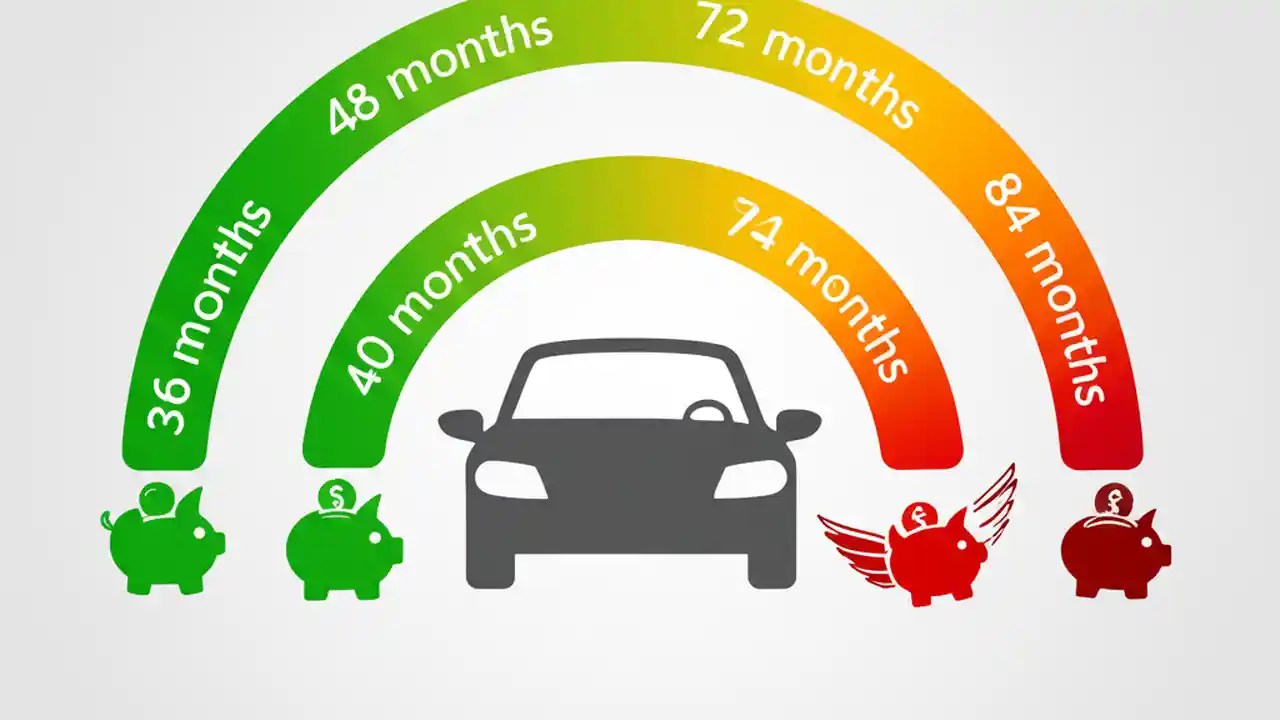 36 months
48 months
72 months
84 months
40 months
74 months
$
$
$