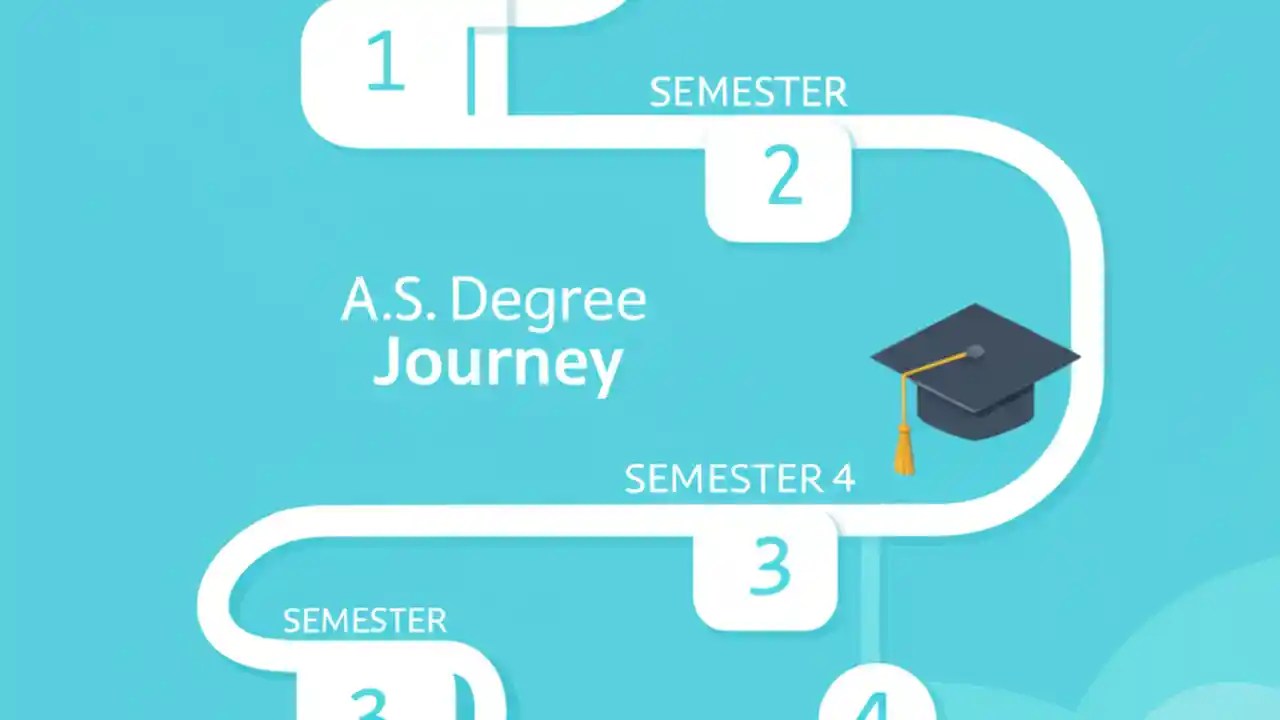 1

SEMESTER

2

A.S. Degree
Journey

SEMESTER 4

3

SEMESTER

3

4