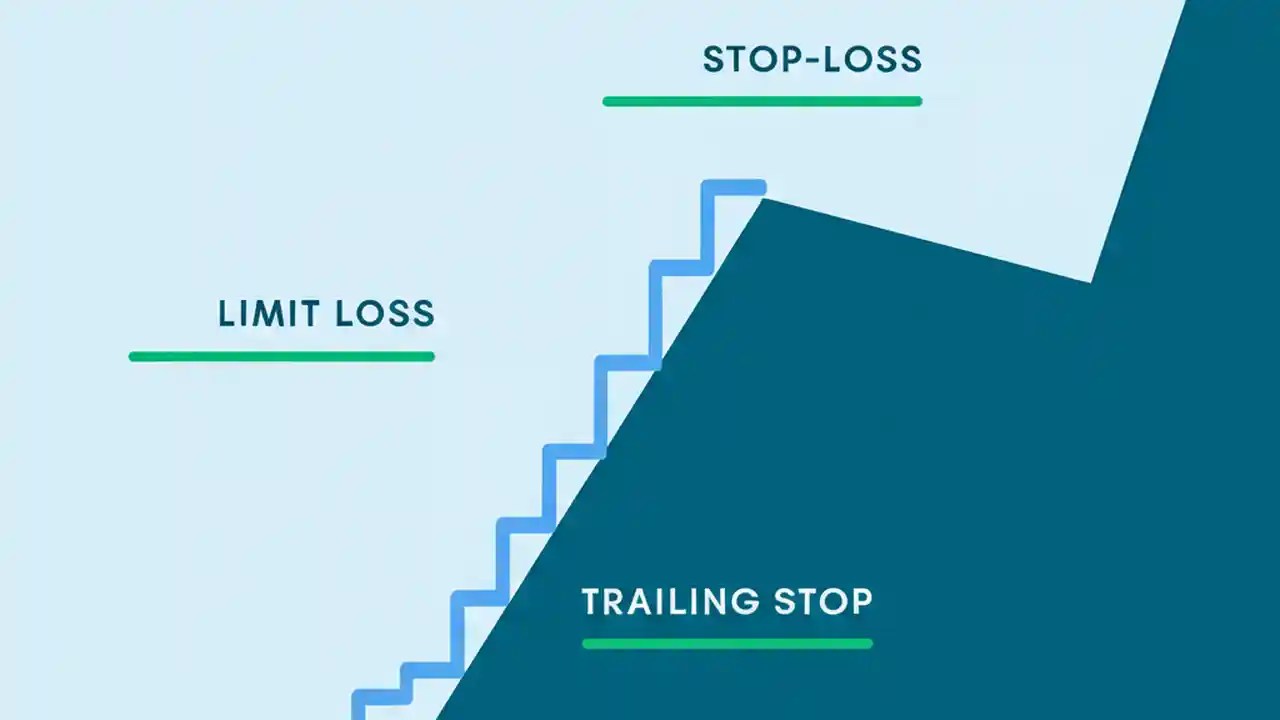 STOP-LOSS

LIMIT LOSS

TRAILING STOP