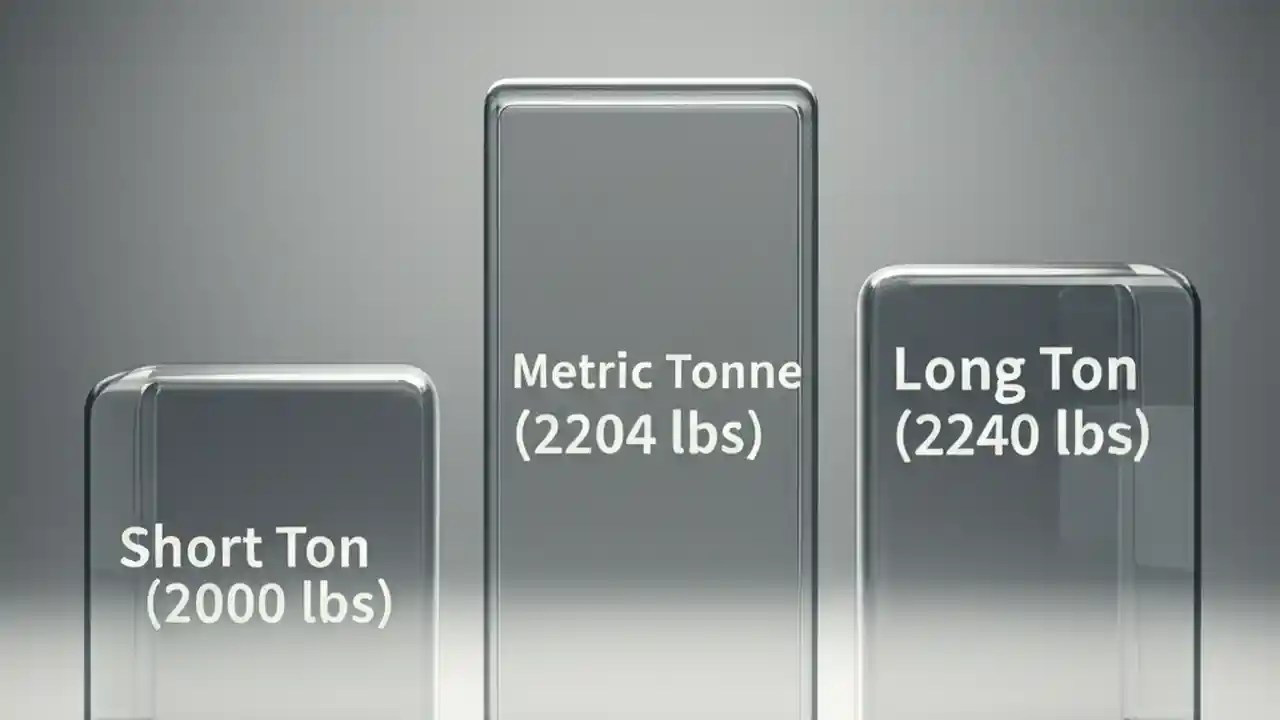 Short Ton
(2000 lbs)

Metric Tonne
(2204 lbs)

Long Ton
(2240 lbs)