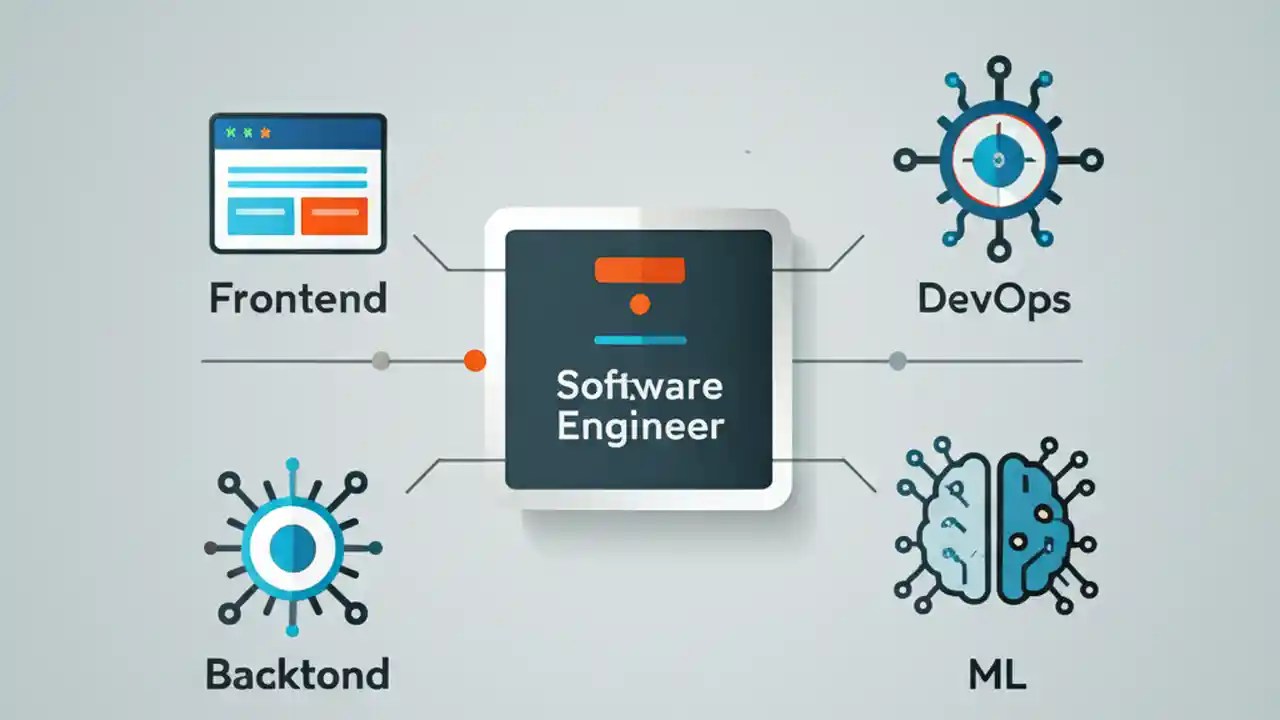 Frontend

DevOps

Software Engineer

Backtond

ML