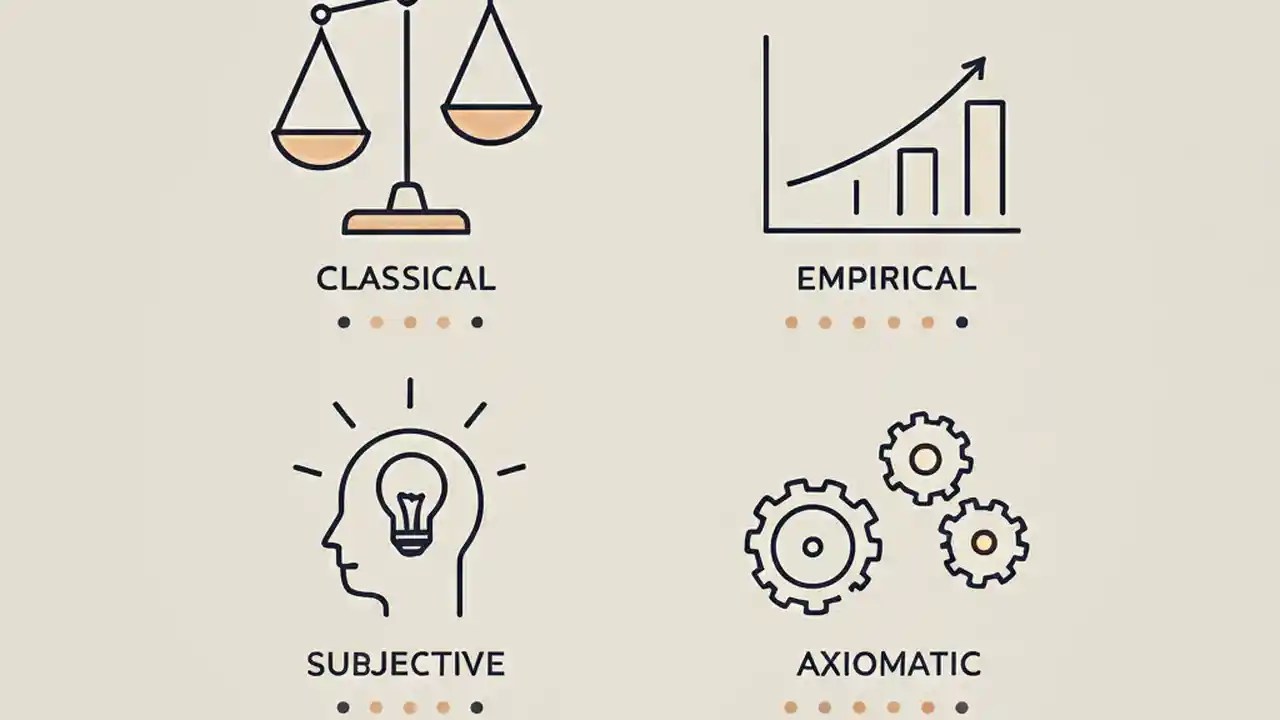 CLASSICAL

EMPIRICAL

SUBJECTIVE

AXIOMATIC