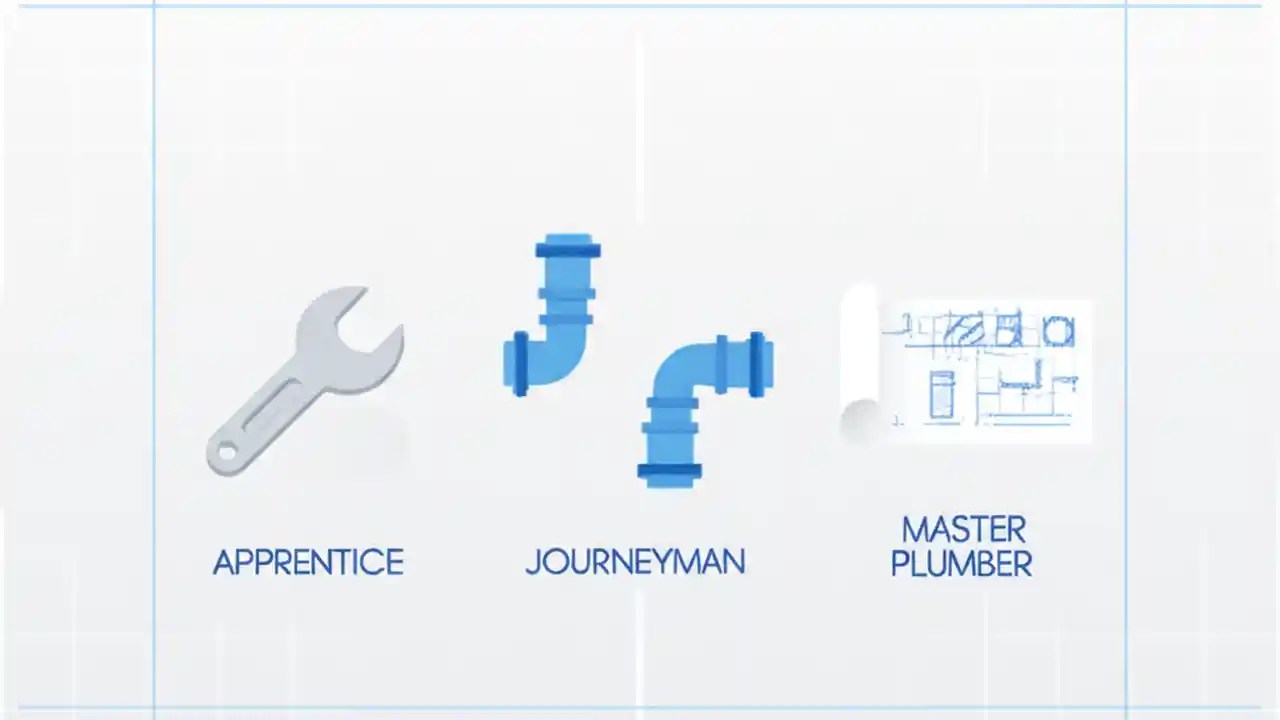 APPRENTICE

JOURNEYMAN

MASTER PLUMBER