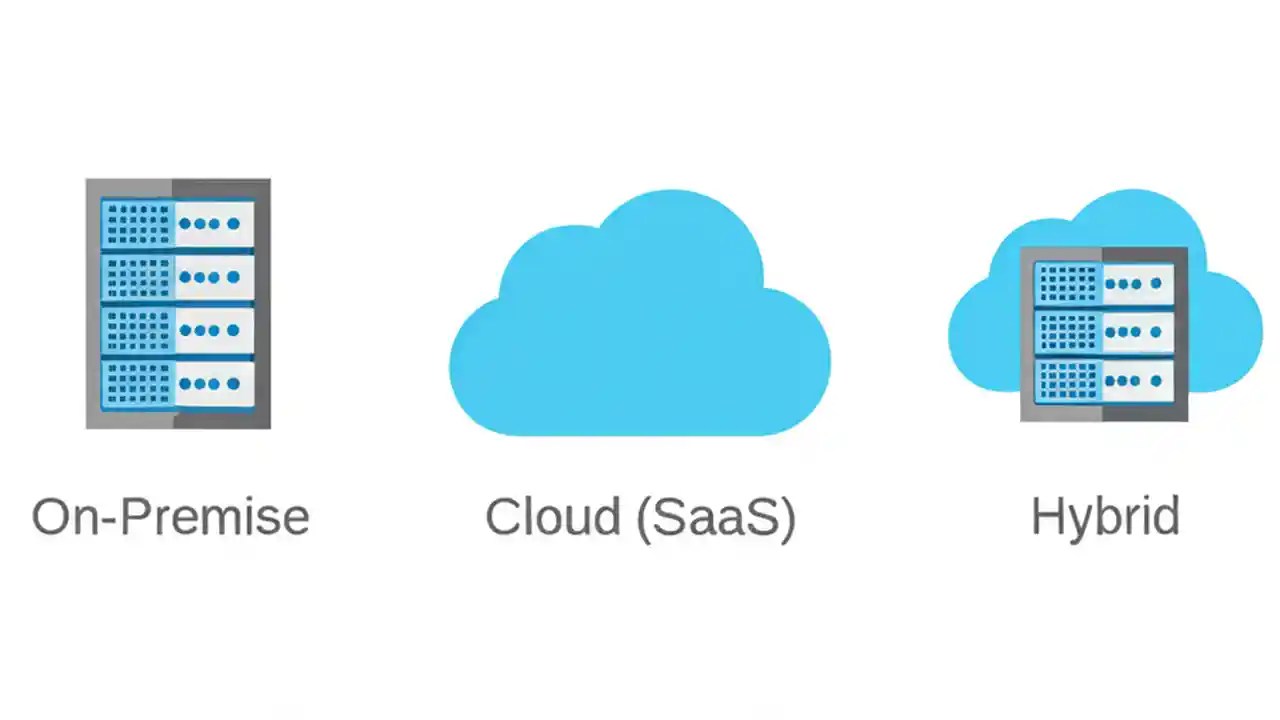 On-Premise

Cloud (SaaS)

Hybrid