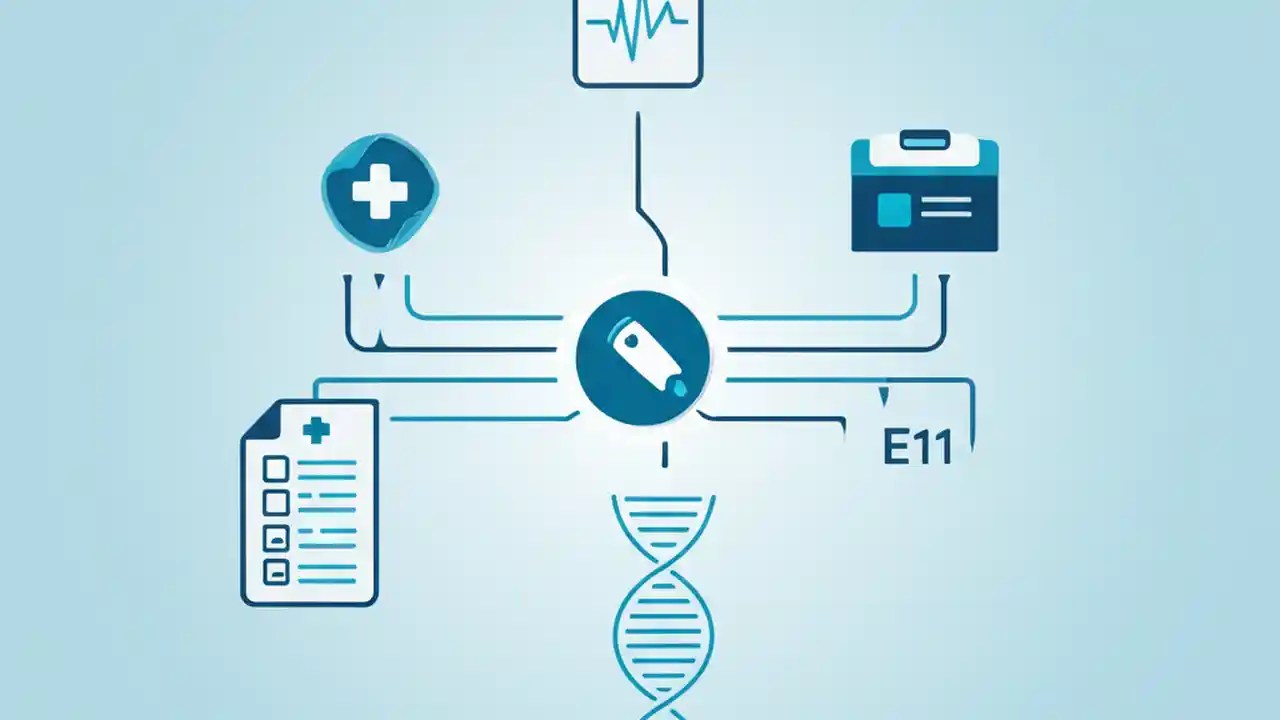 E11