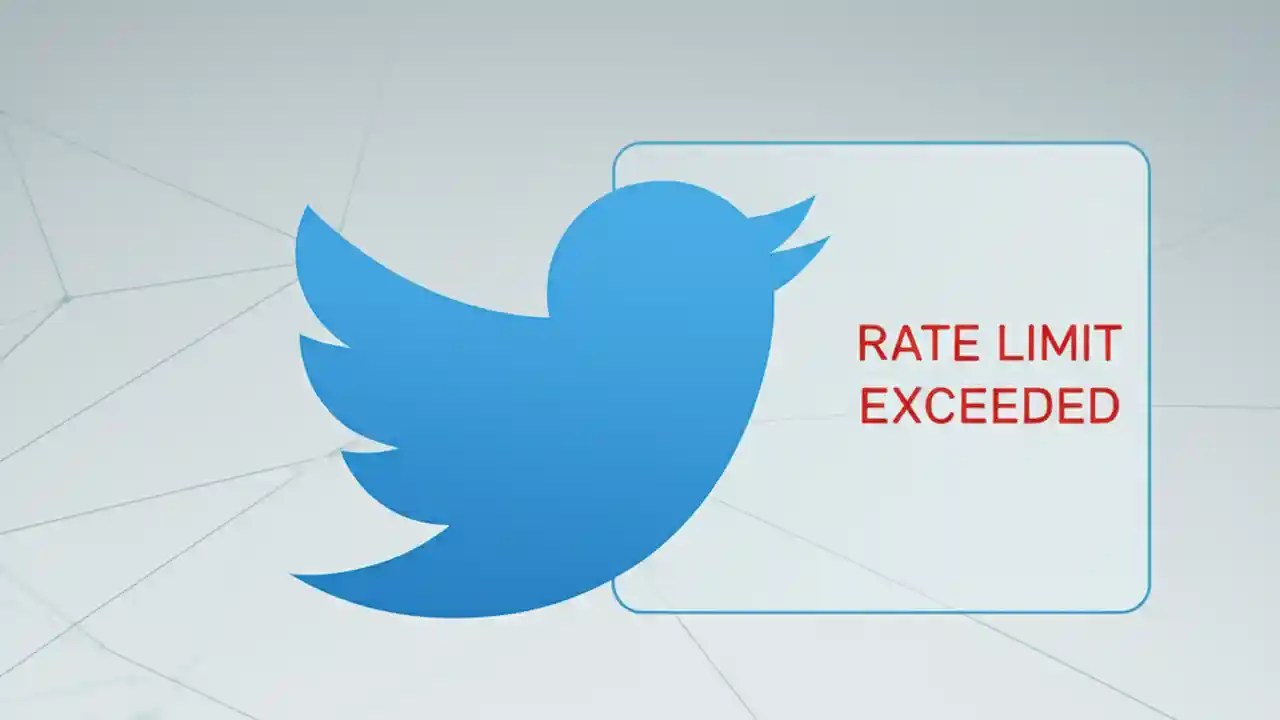 RATE LIMIT EXCEEDED