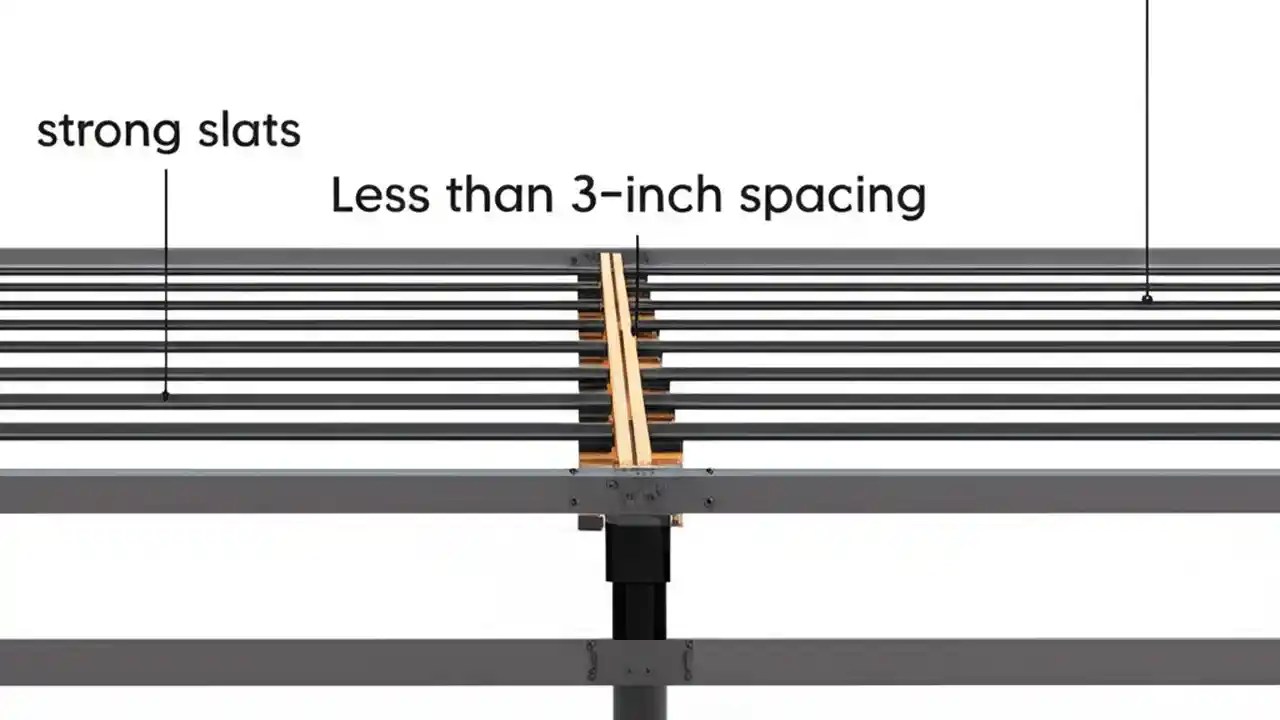 strong slats

Less than 3-inch spacing