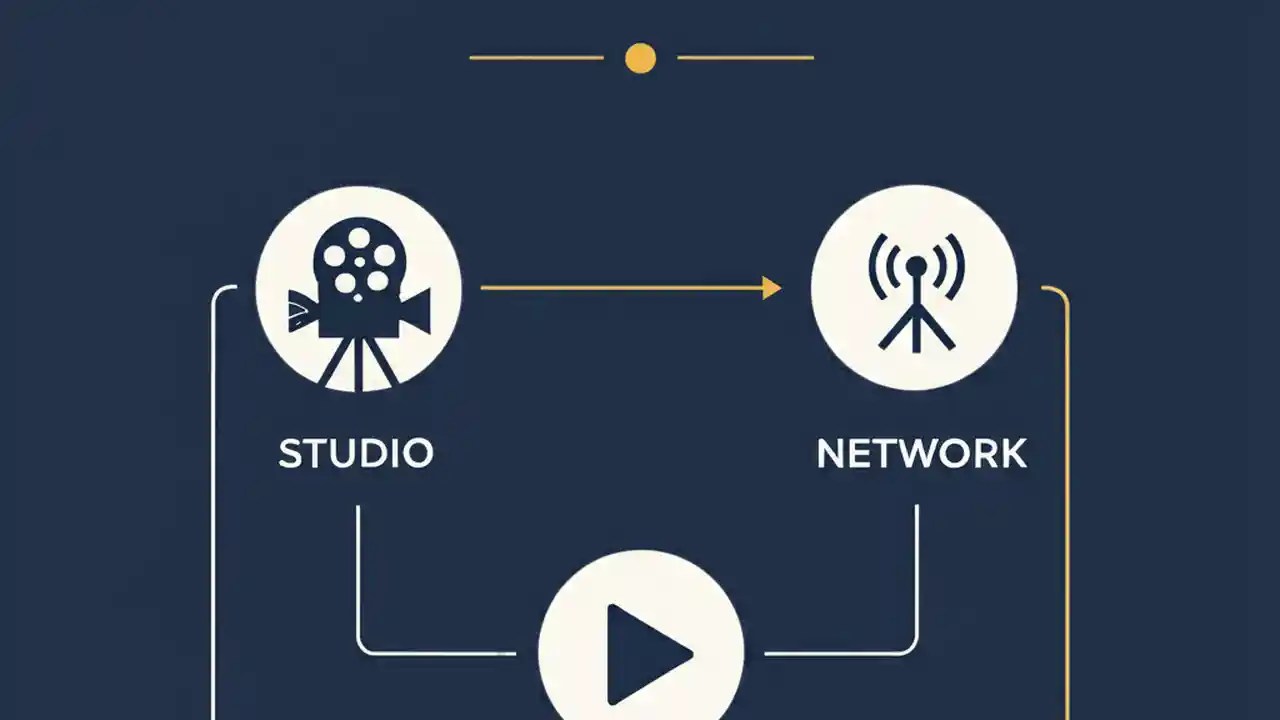 STUDIO

NETWORK