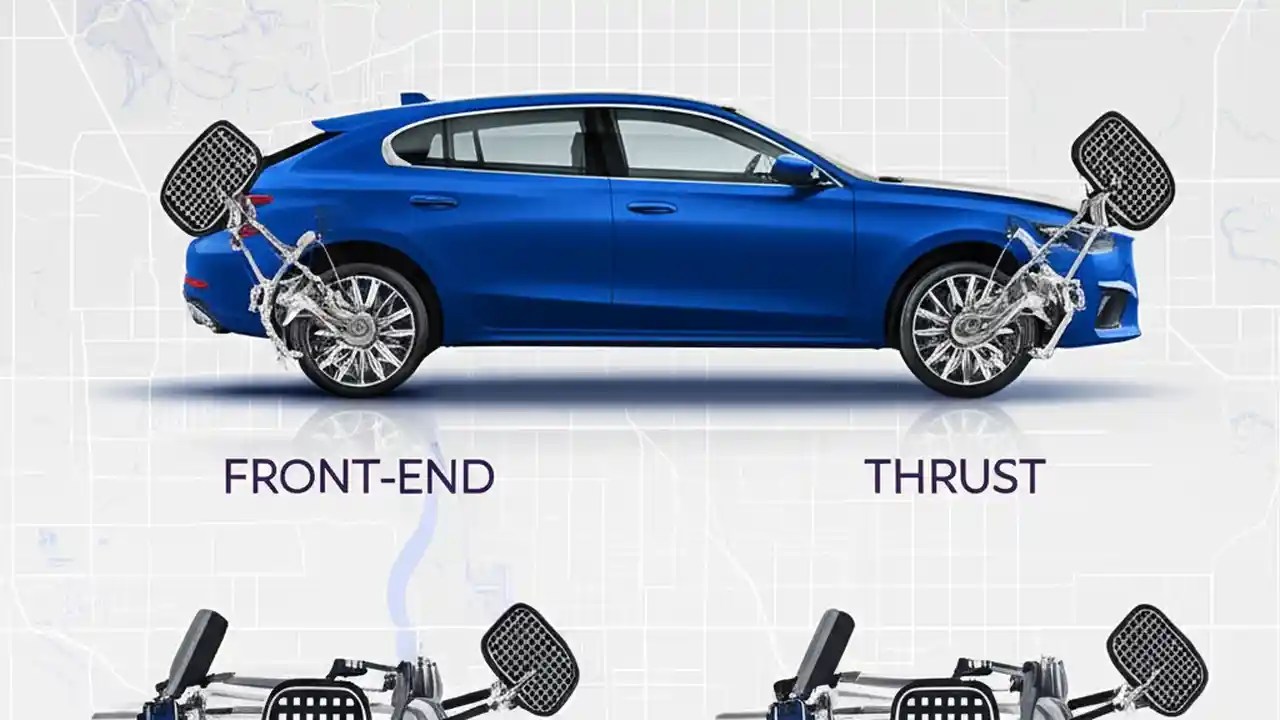 FRONT-END

THRUST