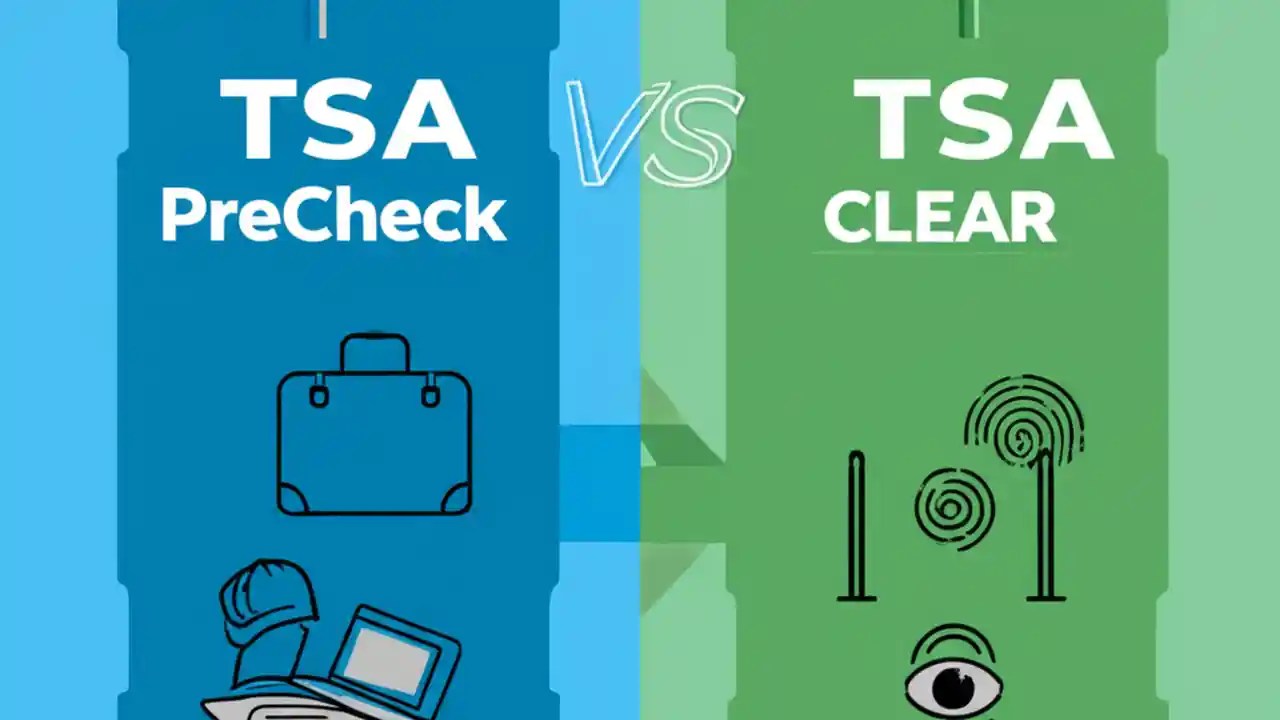 TSA
PreCheck

VS

TSA
CLEAR