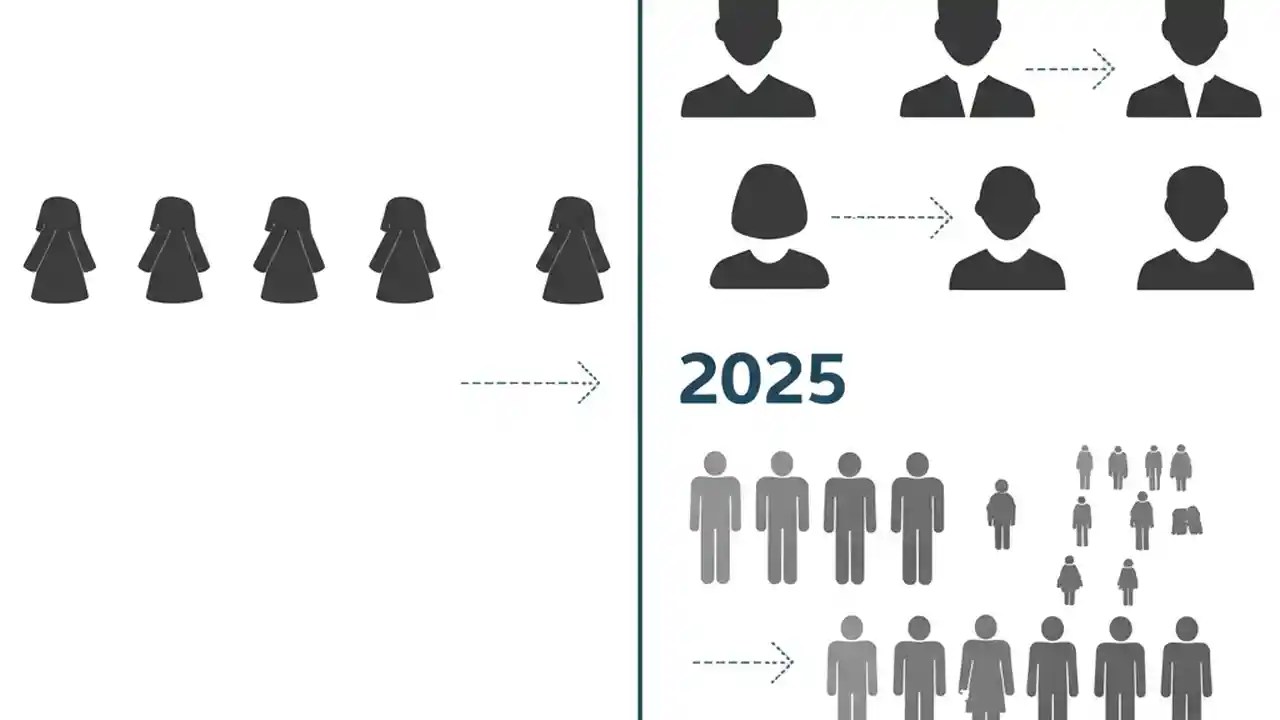 2025