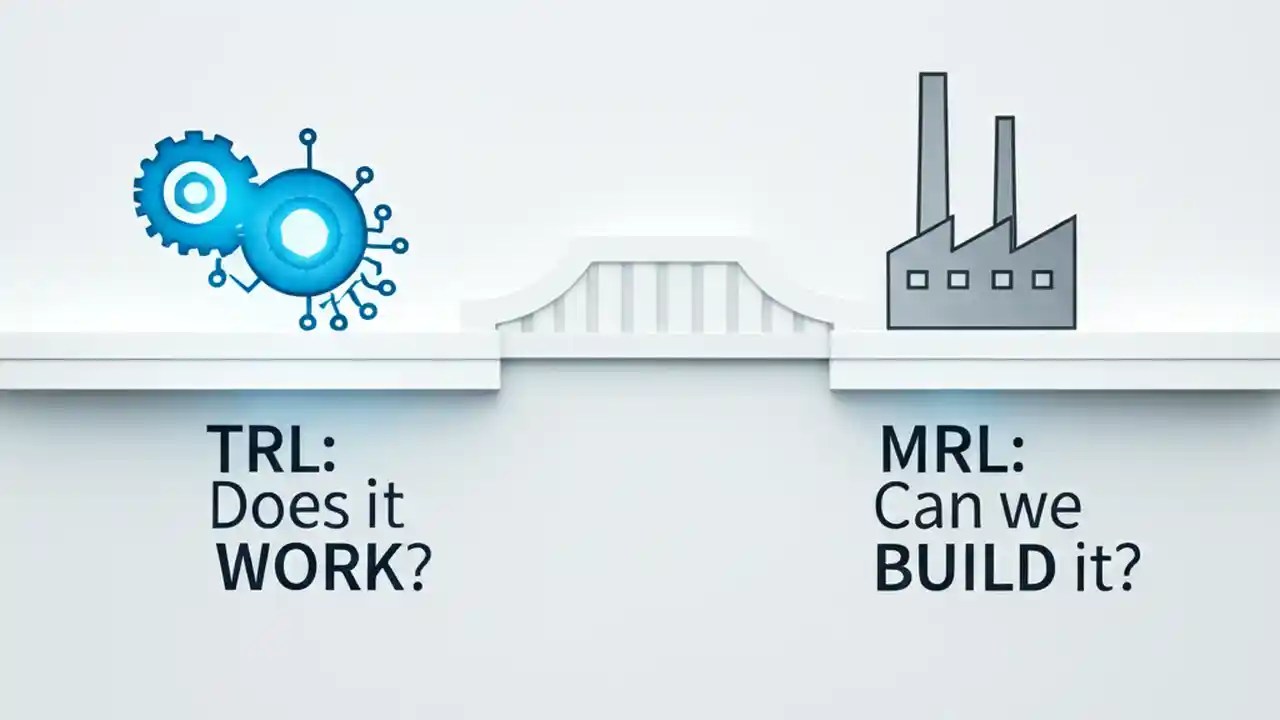 TRL:
Does it
WORK?

MRL:
Can we
BUILD it?