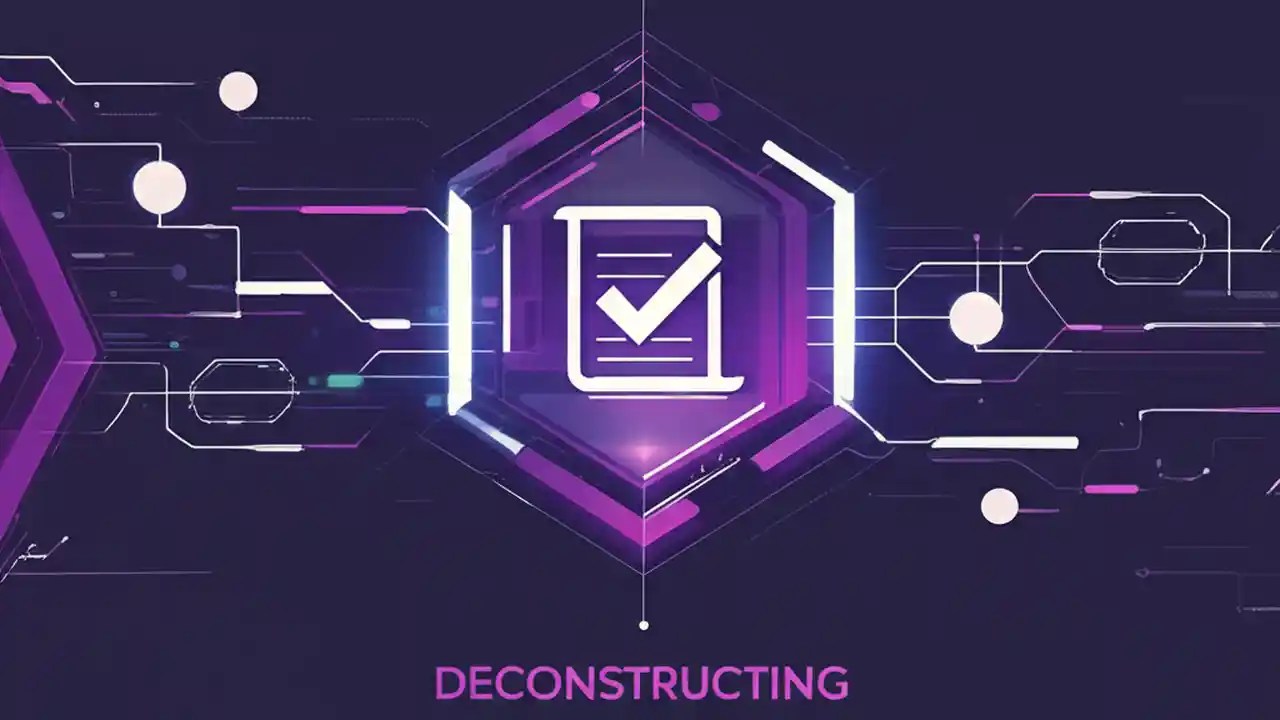 DECONSTRUCTING