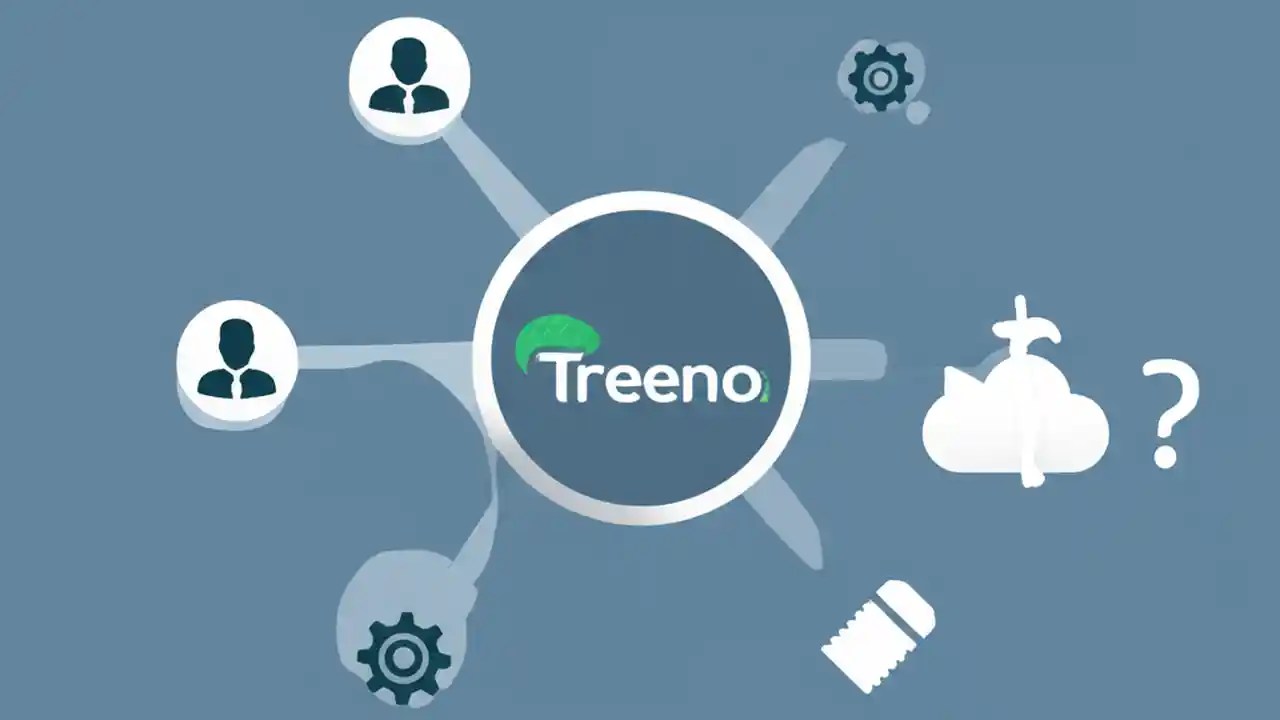 Treeno
?